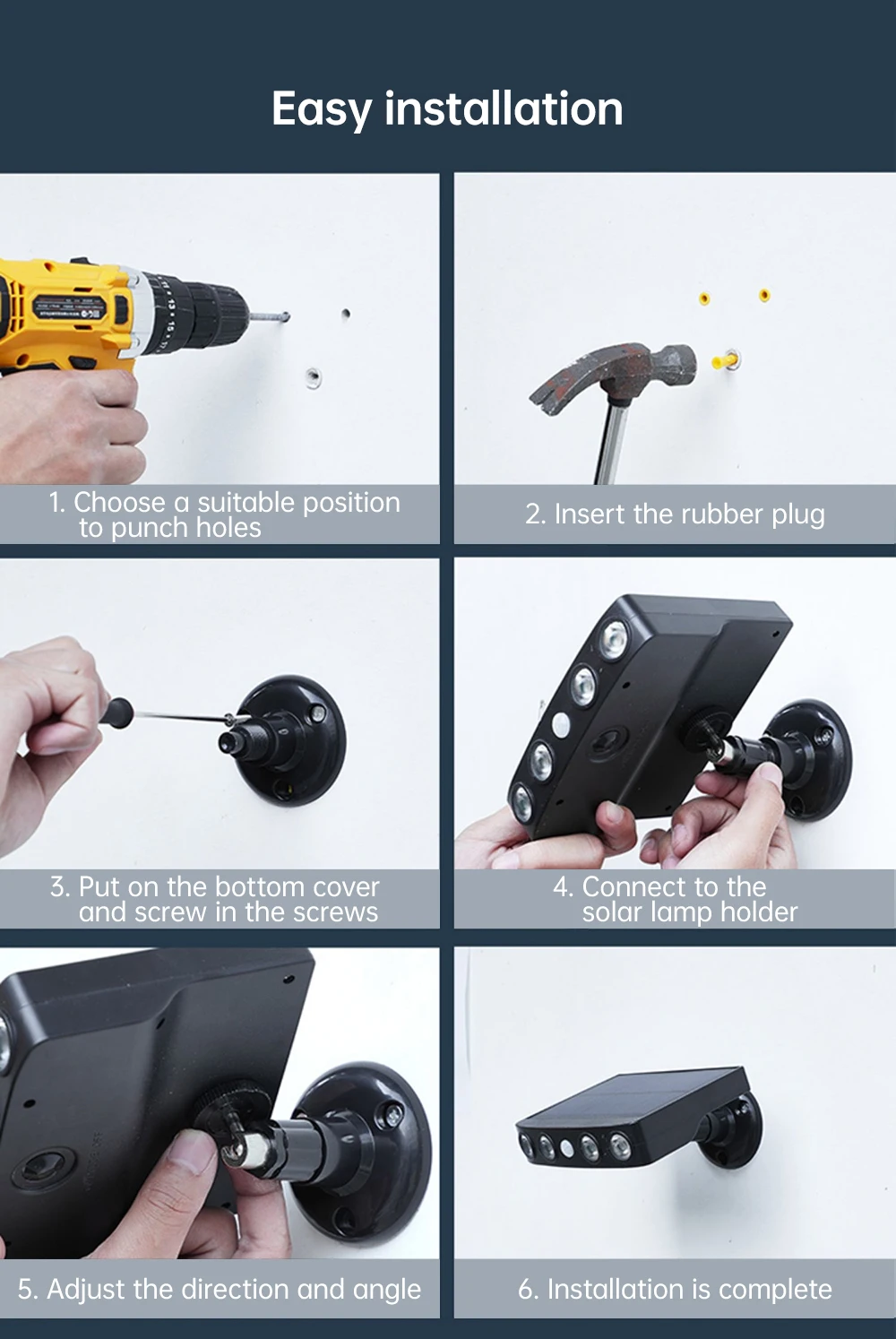 Easy installation

1. Choose a suitable position to punch holes

2. Insert the rubber plug

3. Put on the bottom cover and screw in the screws

4. Connect to the solar lamp holder

5. Adjust the direction and angle

6. Installation is complete