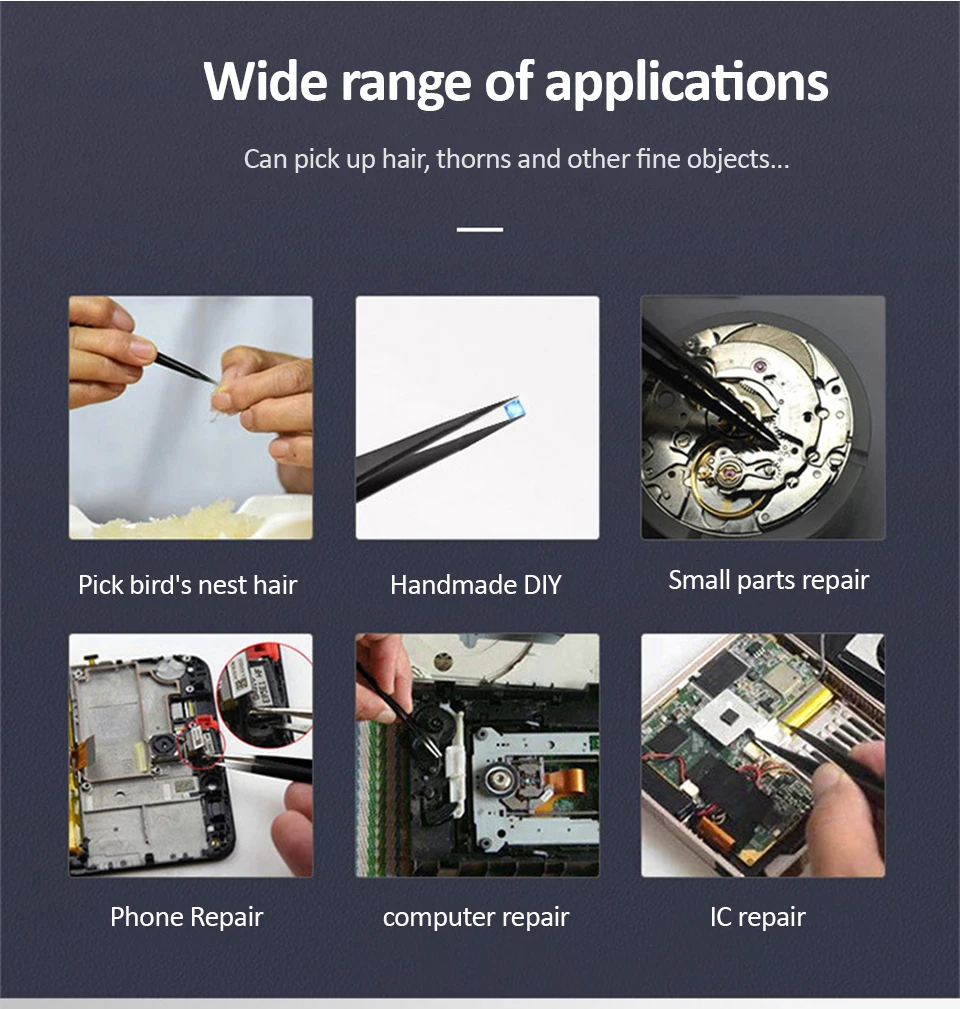 Wide range of applications

Can pick up hair, thorns and other fine objects...

Pick bird's nest hair

Handmade DIY

Small parts repair

Phone Repair

computer repair

IC repair