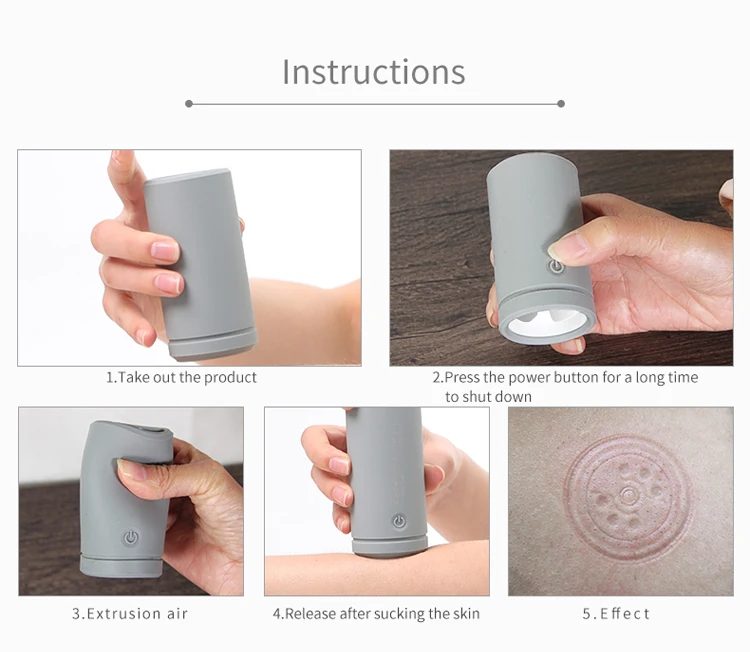 Instructions

1.Take out the product

2.Press the power button for a long time to shut down

3.Extrusion air

4.Release after sucking the skin

5.Effect