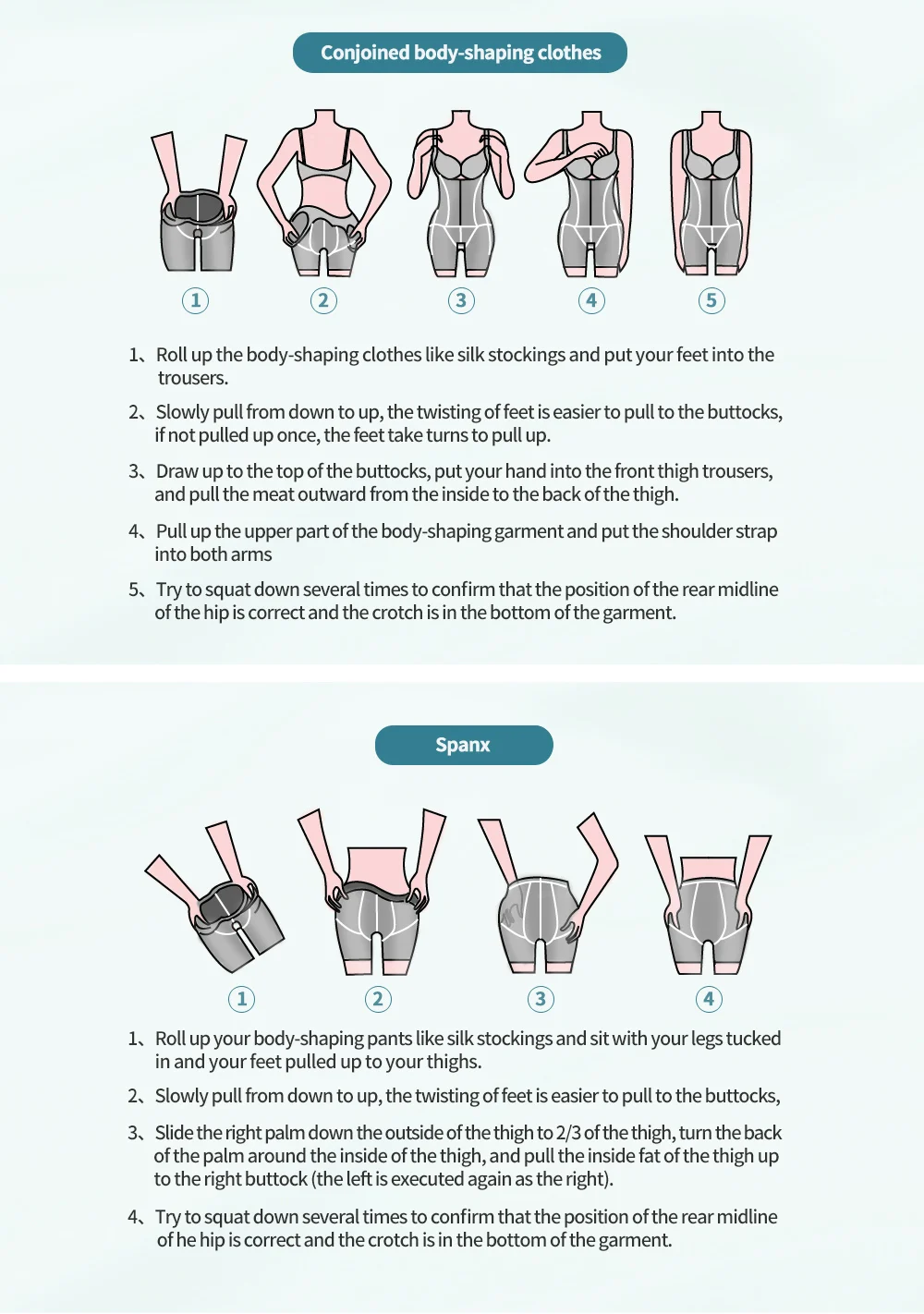 Conjoined body-shaping clothes

①　②　③　④　⑤

1、Roll up the body-shaping clothes like silk stockings and put your feet into the trousers.

2、Slowly pull from down to up, the twisting of feet is easier to pull to the buttocks, if not pulled up once, the feet take turns to pull up.

3、Draw up to the top of the buttocks, put your hand into the front thigh trousers, and pull the meat outward from the inside to the back of the thigh.

4、Pull up the upper part of the body-shaping garment and put the shoulder strap into both arms

5、Try to squat down several times to confirm that the position of the rear midline of the hip is correct and the crotch is in the bottom of the garment.

Spanx

①　②　③　④

1、Roll up your body-shaping pants like silk stockings and sit with your legs tucked in and your feet pulled up to your thighs.

2、Slowly pull from down to up, the twisting of feet is easier to pull to the buttocks,

3、Slide the right palm down the outside of the thigh to 2/3 of the thigh, turn the back of the palm around the inside of the thigh, and pull the inside fat of the thigh up to the right buttock (the left is executed again as the right).

4、Try to squat down several times to confirm that the position of the rear midline of he hip is correct and the crotch is in the bottom of the garment.