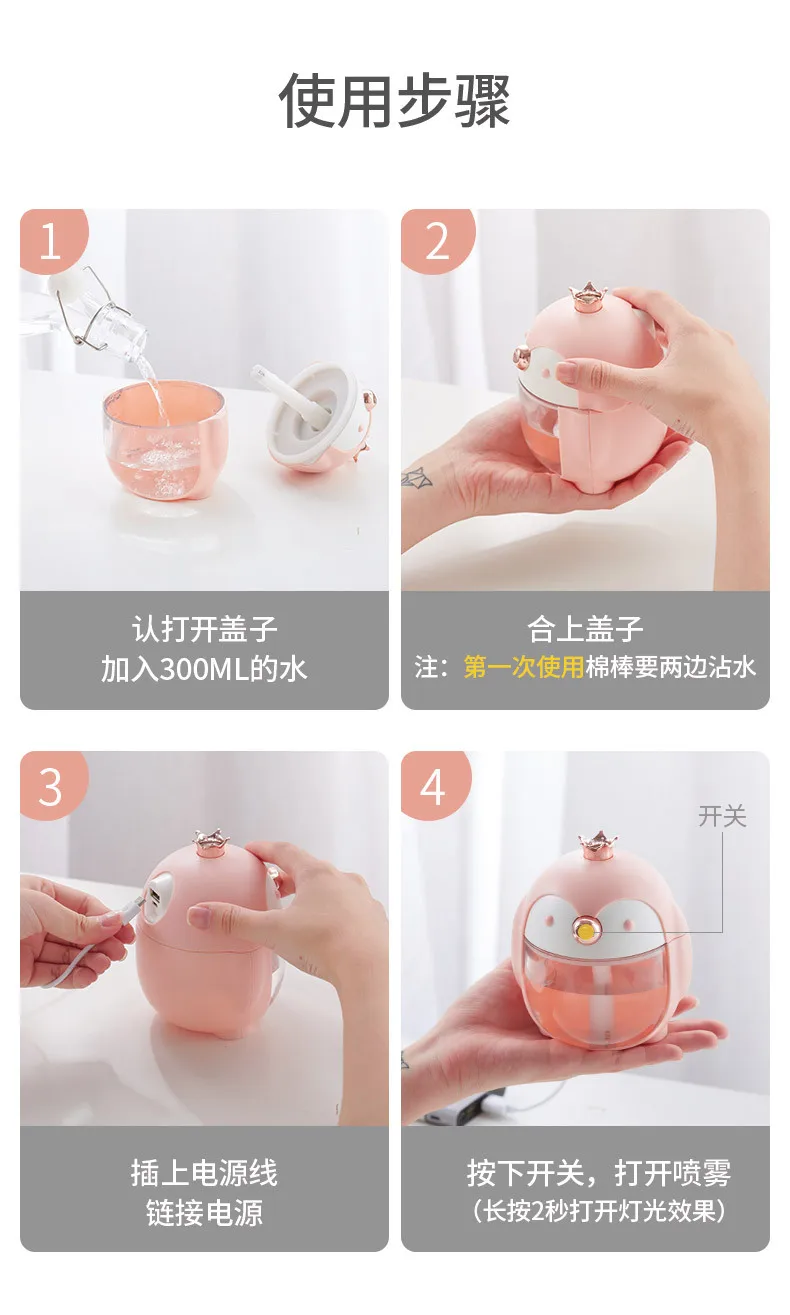 使用步骤

1

认打开盖子
加入300ML的水

2

合上盖子
注：第一次使用棉棒要两边沾水

3

插上电源线
链接电源

4

开关

按下开关，打开喷雾
（长按2秒打开灯光效果）