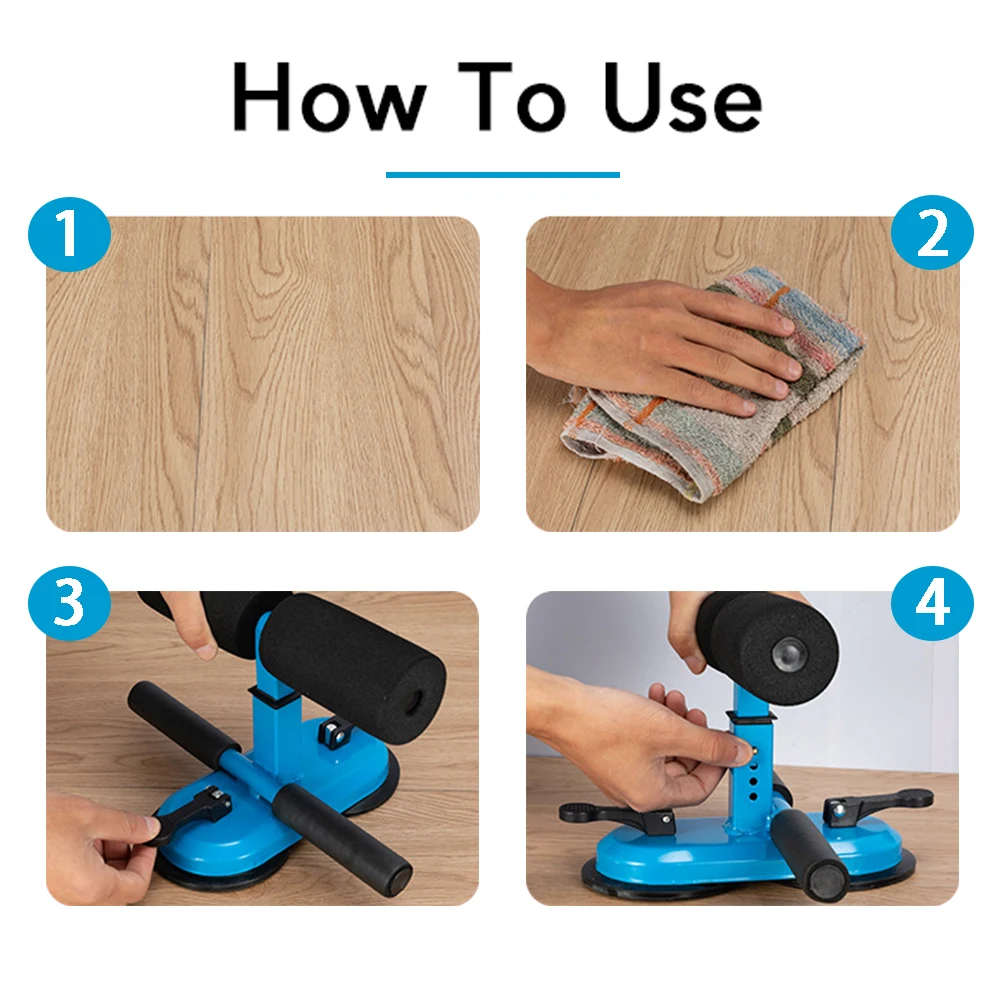 How To Use

1

2

3

4