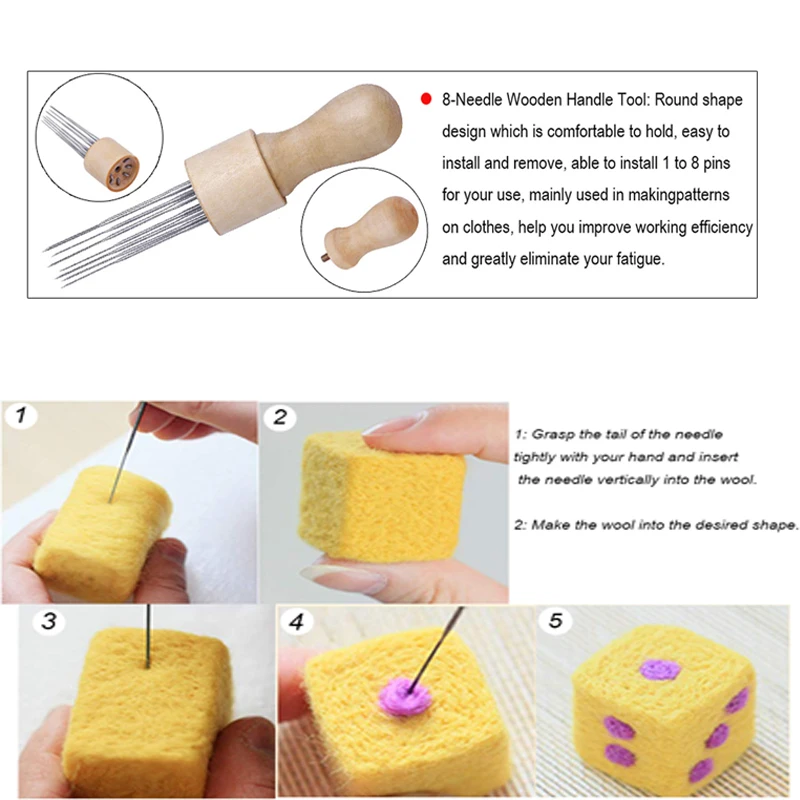 8-Needle Wooden Handle Tool: Round shape design which is comfortable to hold, easy to install and remove, able to install 1 to 8 pins for your use, mainly used in makingpatterns on clothes, help you improve working efficiency and greatly eliminate your fatigue.

1

2

1: Grasp the tail of the needle tightly with your hand and insert the needle vertically into the wool.

2: Make the wool into the desired shape.

3

4

5