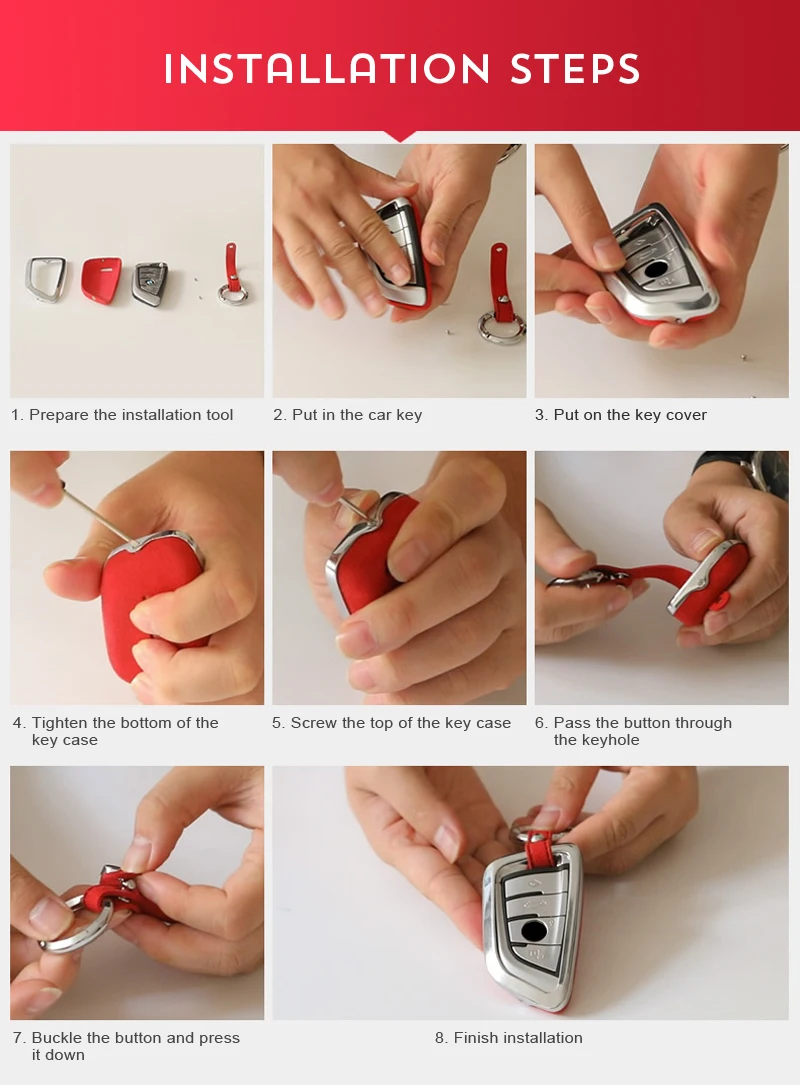 INSTALLATION STEPS

1. Prepare the installation tool

2. Put in the car key

3. Put on the key cover

4. Tighten the bottom of the key case

5. Screw the top of the key case

6. Pass the button through the keyhole

7. Buckle the button and press it down

8. Finish installation