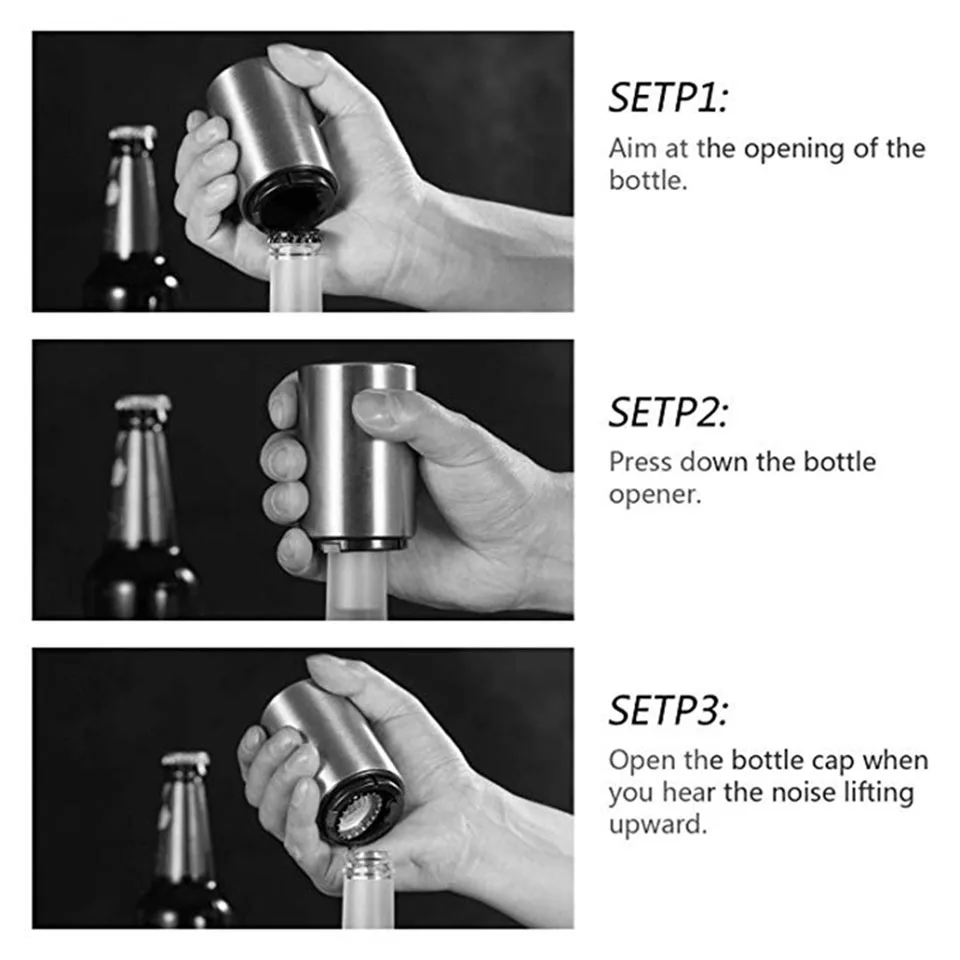 SETP1:
Aim at the opening of the bottle.

SETP2:
Press down the bottle opener.

SETP3:
Open the bottle cap when you hear the noise lifting upward.