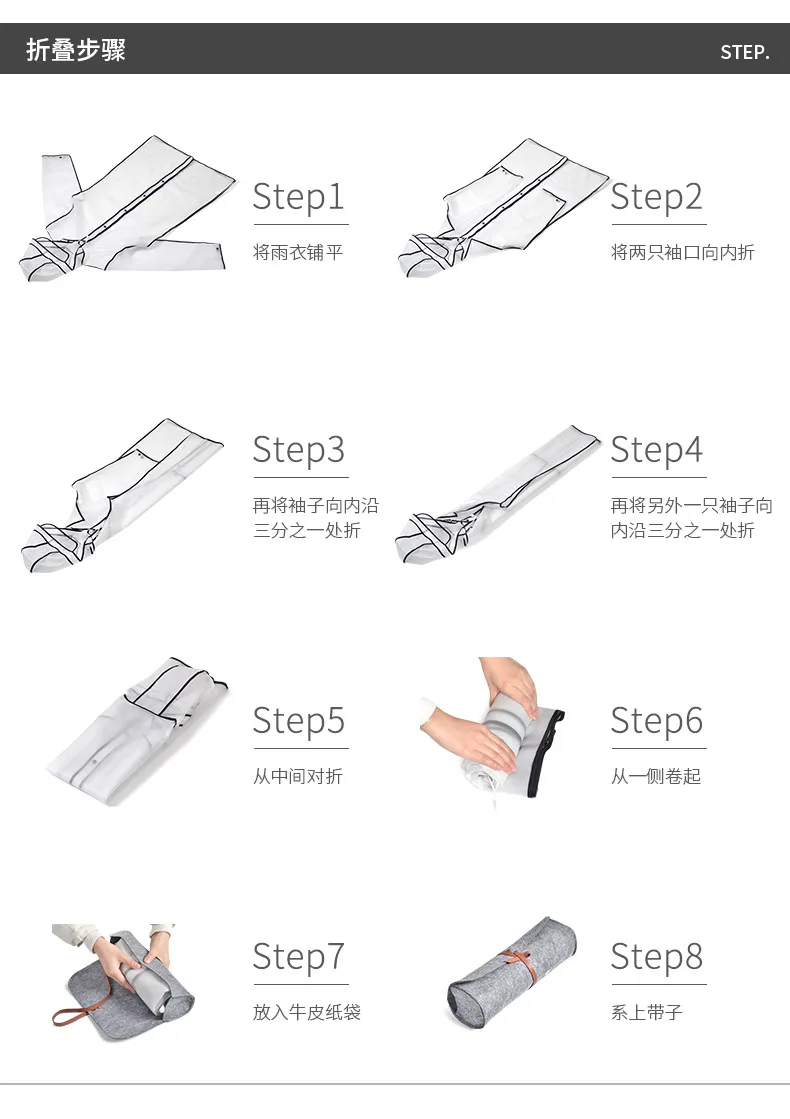 折叠步骤

STEP.

Step1
将雨衣铺平

Step2
将两只袖口向内折

Step3
再将袖子向内沿三分之一处折

Step4
再将另外一只袖子向内沿三分之一处折

Step5
从中间对折

Step6
从一侧卷起

Step7
放入牛皮纸袋

Step8
系上带子