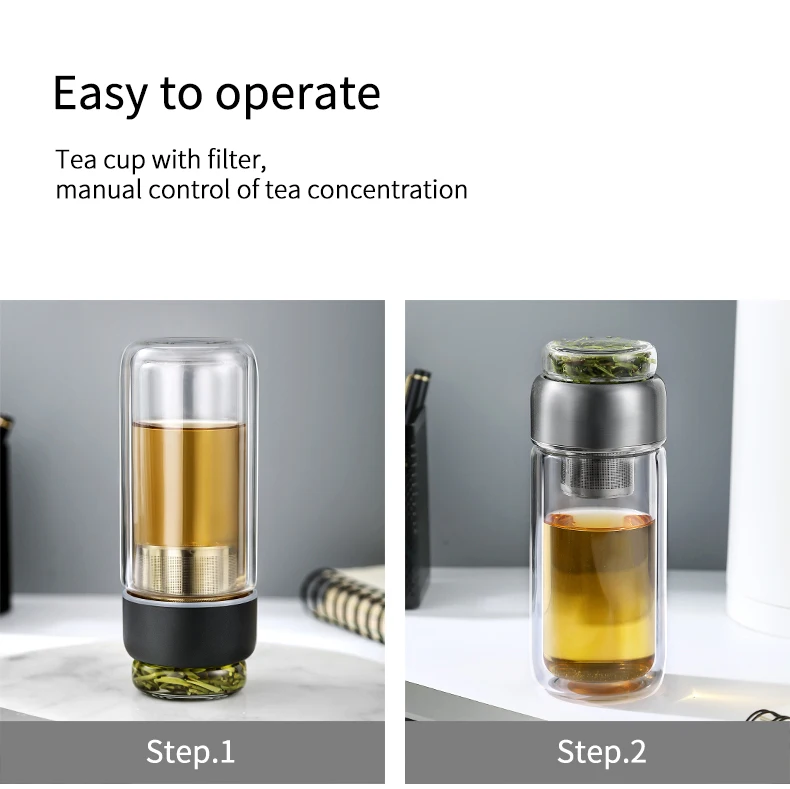 Easy to operate

Tea cup with filter,
manual control of tea concentration

Step.1

Step.2