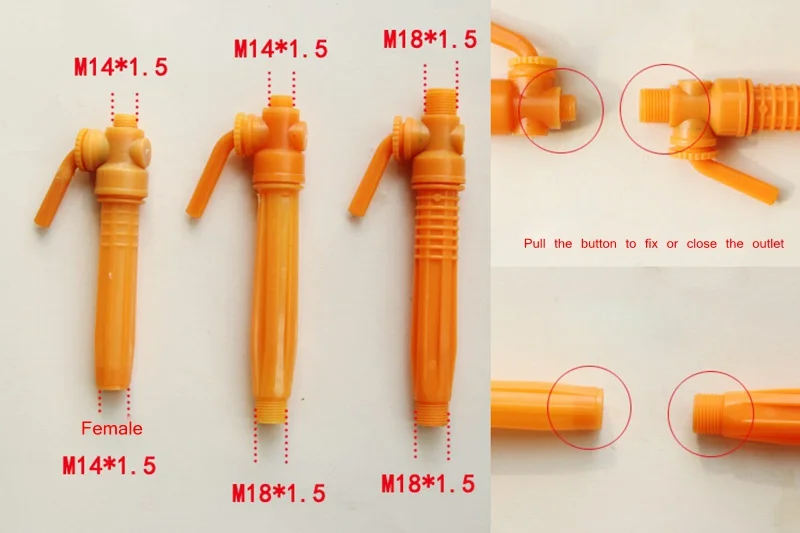 M14*1.5

M14*1.5

M18*1.5

Female

M14*1.5

M18*1.5

M18*1.5

Pull the button to fix or close the outlet