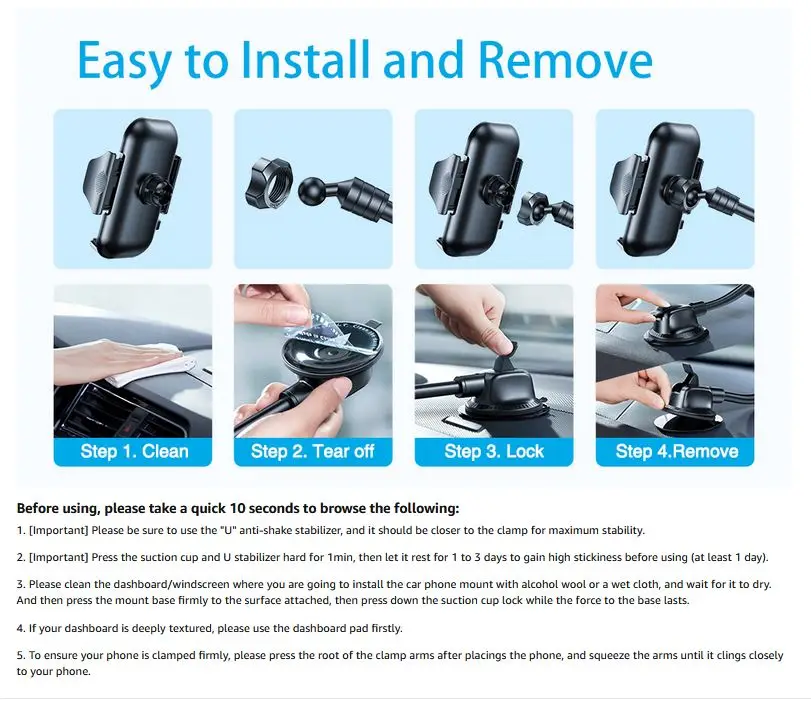 Easy to Install and Remove

Step 1. Clean

Step 2. Tear off

Step 3. Lock

Step 4.Remove

Before using, please take a quick 10 seconds to browse the following:

1. [Important] Please be sure to use the "U" anti-shake stabilizer, and it should be closer to the clamp for maximum stability.

2. [Important] Press the suction cup and U stabilizer hard for 1min, then let it rest for 1 to 3 days to gain high stickiness before using (at least 1 day).

3. Please clean the dashboard/windscreen where you are going to install the car phone mount with alcohol wool or a wet cloth, and wait for it to dry. And then press the mount base firmly to the surface attached, then press down the suction cup lock while the force to the base lasts.

4. If your dashboard is deeply textured, please use the dashboard pad firstly.

5. To ensure your phone is clamped firmly, please press the root of the clamp arms after placings the phone, and squeeze the arms until it clings closely to your phone.