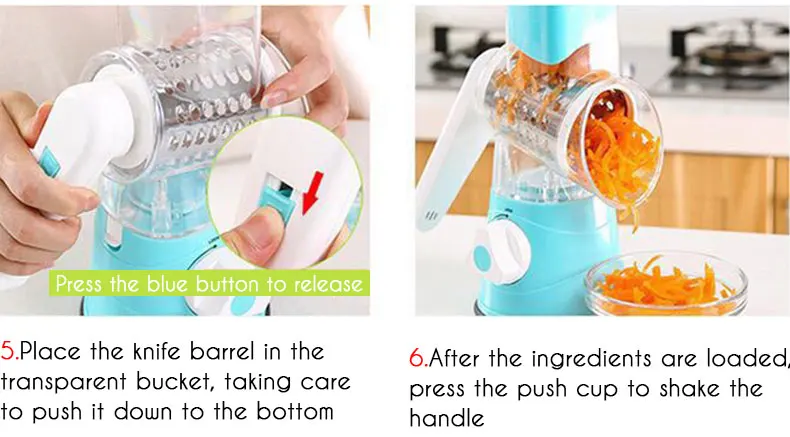 Press the blue button to release

5.Place the knife barrel in the transparent bucket, taking care to push it down to the bottom

6.After the ingredients are loaded, press the push cup to shake the handle