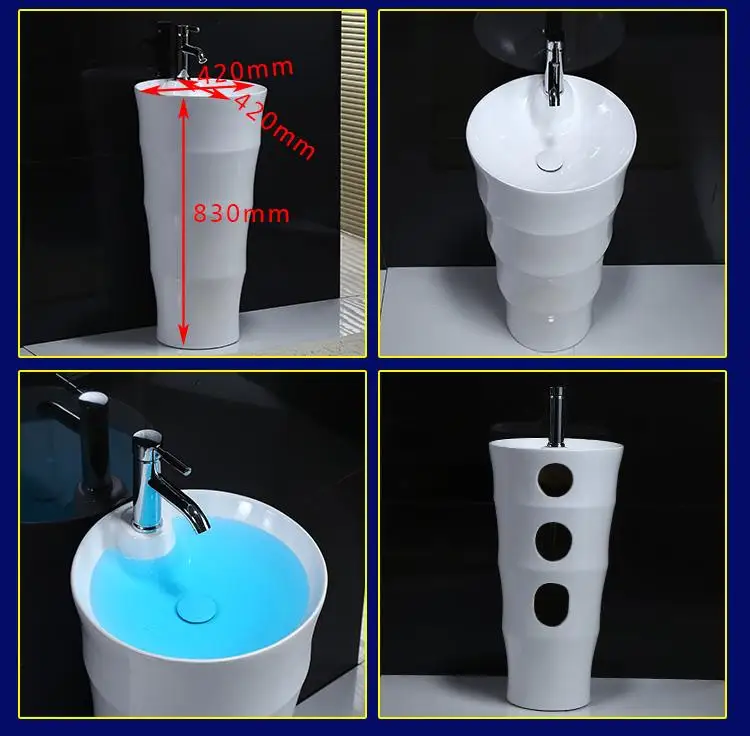 420mm
420mm
830mm