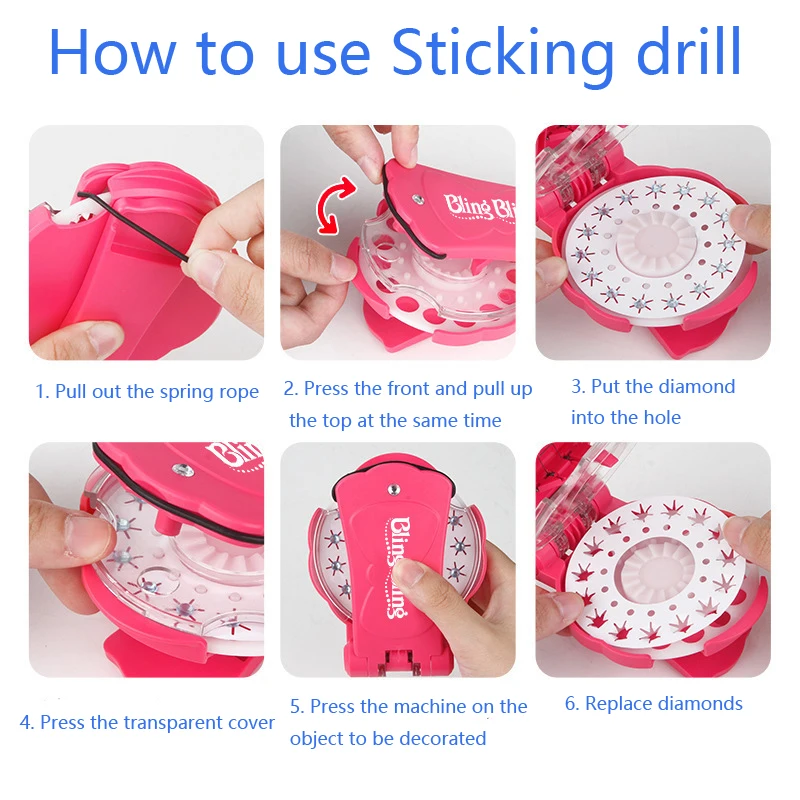 How to use Sticking drill

Bling Bli

1. Pull out the spring rope

2. Press the front and pull up the top at the same time

3. Put the diamond into the hole

Blin

Bling Bling

4. Press the transparent cover

5. Press the machine on the object to be decorated

6. Replace diamonds