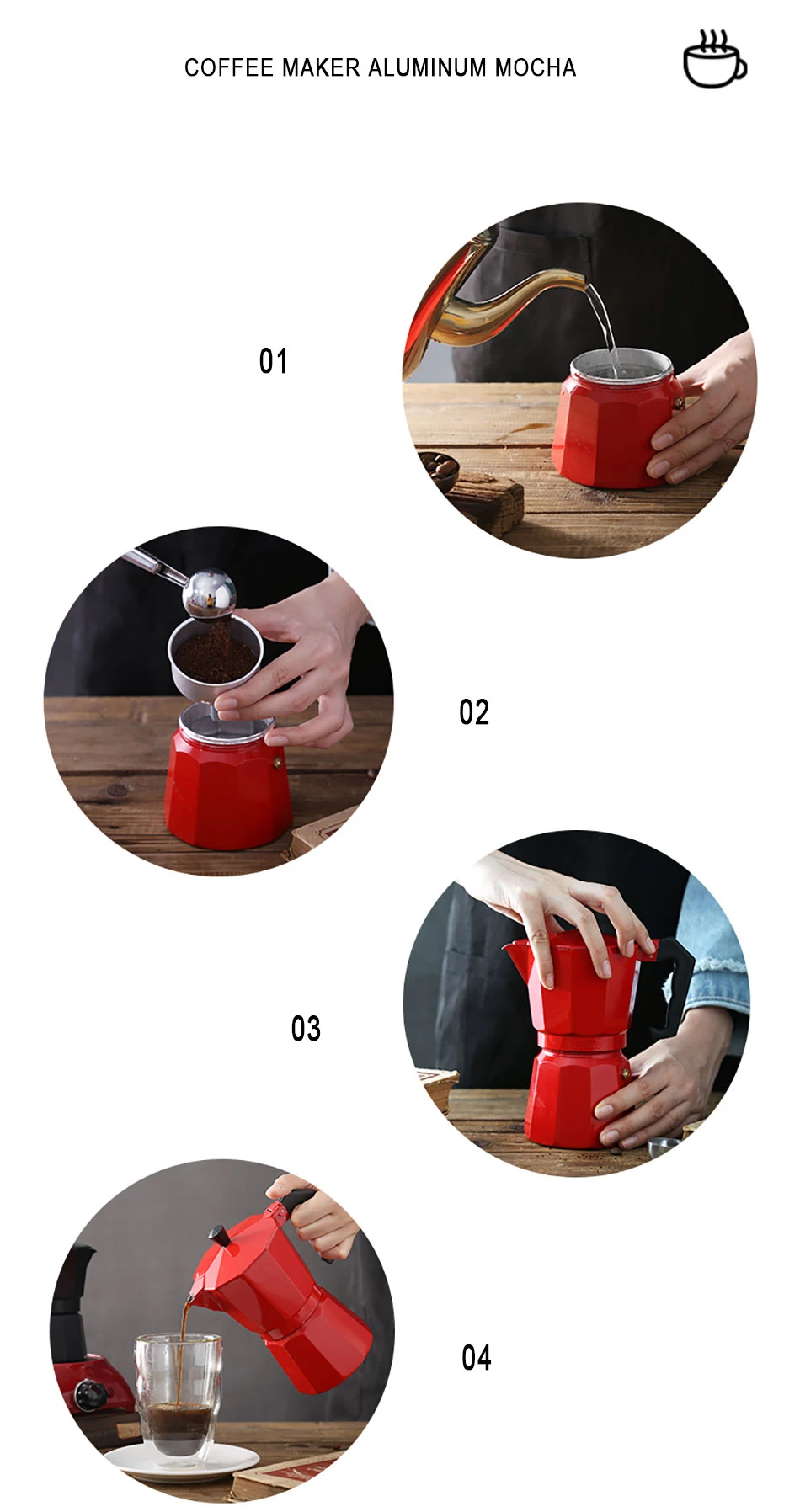 COFFEE MAKER ALUMINUM MOCHA

01

02

03

04