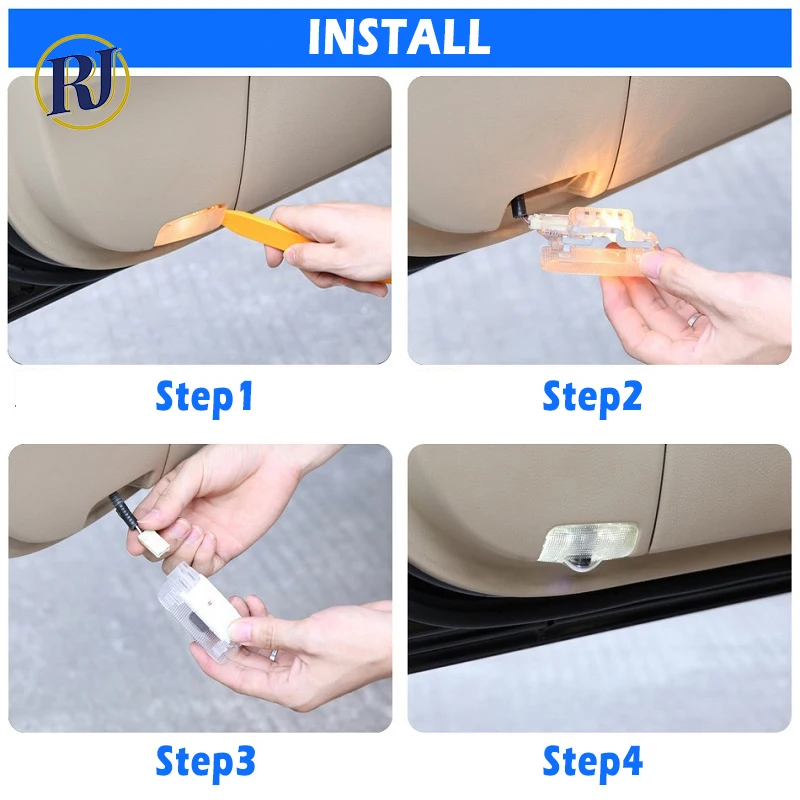 INSTALL

RJ

Step1

Step2

Step3

Step4