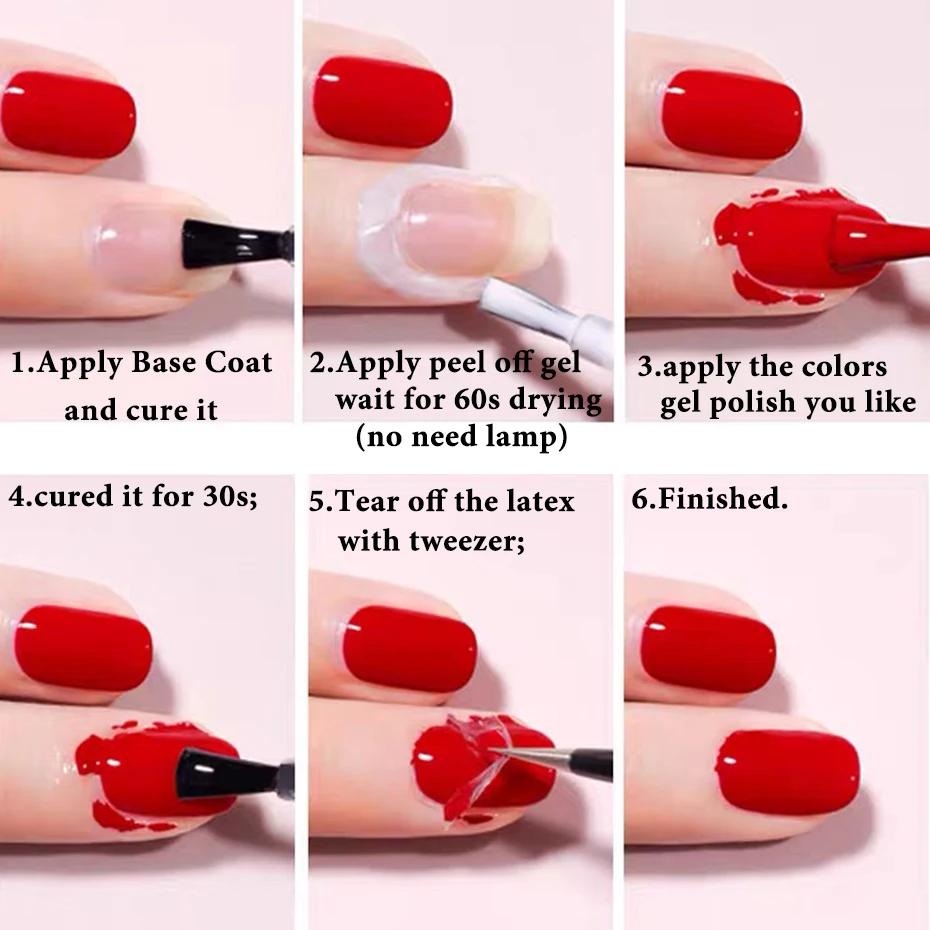 1.Apply Base Coat and cure it

2.Apply peel off gel wait for 60s drying (no need lamp)

3.apply the colors gel polish you like

4.cured it for 30s;

5.Tear off the latex with tweezer;

6.Finished.