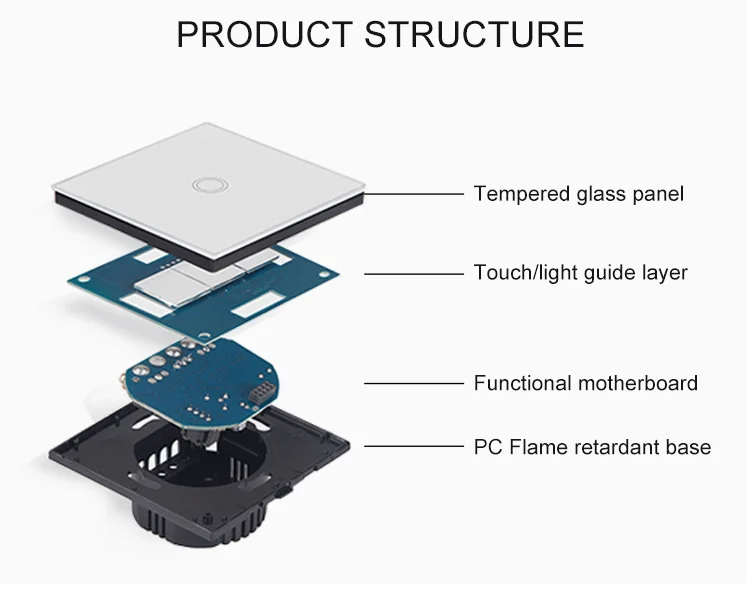 PRODUCT STRUCTURE

Tempered glass panel

Touch/light guide layer

Functional motherboard

PC Flame retardant base