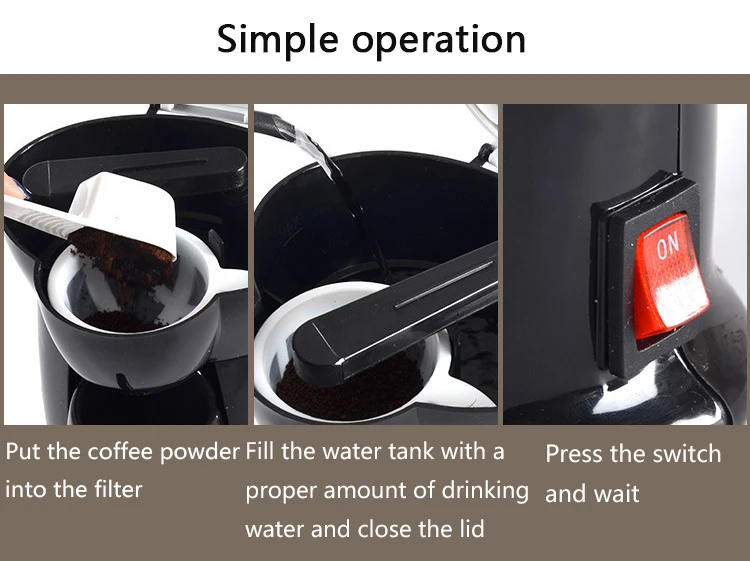 Simple operation

ON

Put the coffee powder into the filter

Fill the water tank with a proper amount of drinking water and close the lid

Press the switch and wait