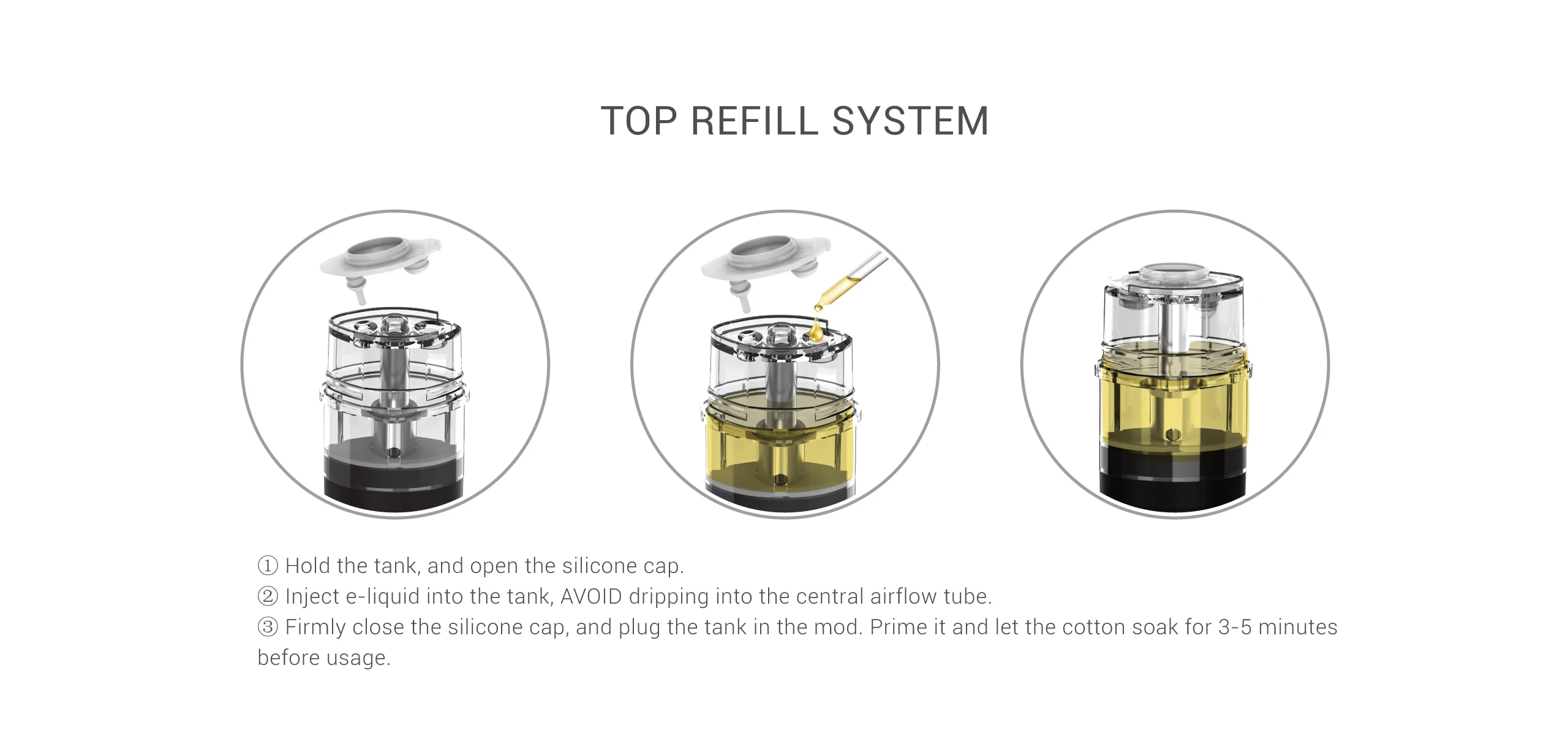 TOP REFILL SYSTEM

① Hold the tank, and open the silicone cap.
② Inject e-liquid into the tank, AVOID dripping into the central airflow tube.
③ Firmly close the silicone cap, and plug the tank in the mod. Prime it and let the cotton soak for 3-5 minutes before usage.