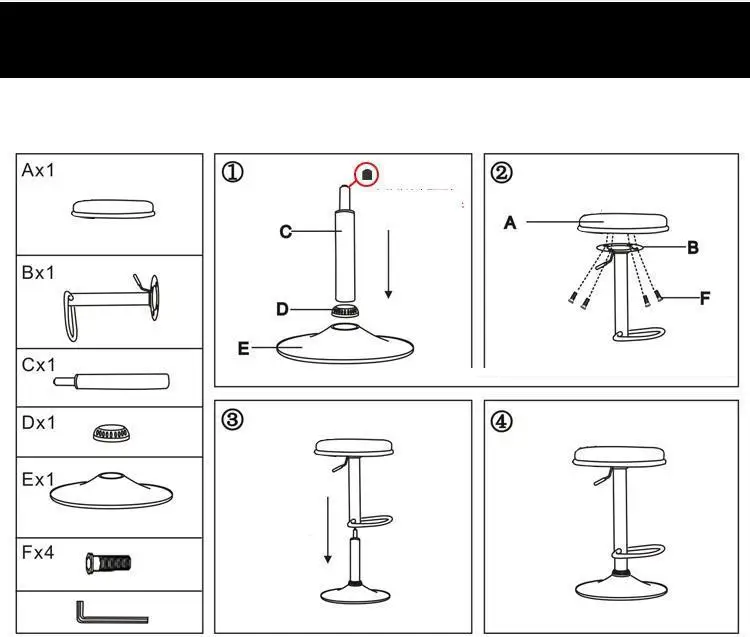 Ax1

Bx1

Cx1

Dx1

Ex1

Fx4

①
C
D
E

②
A
B
F

③

④