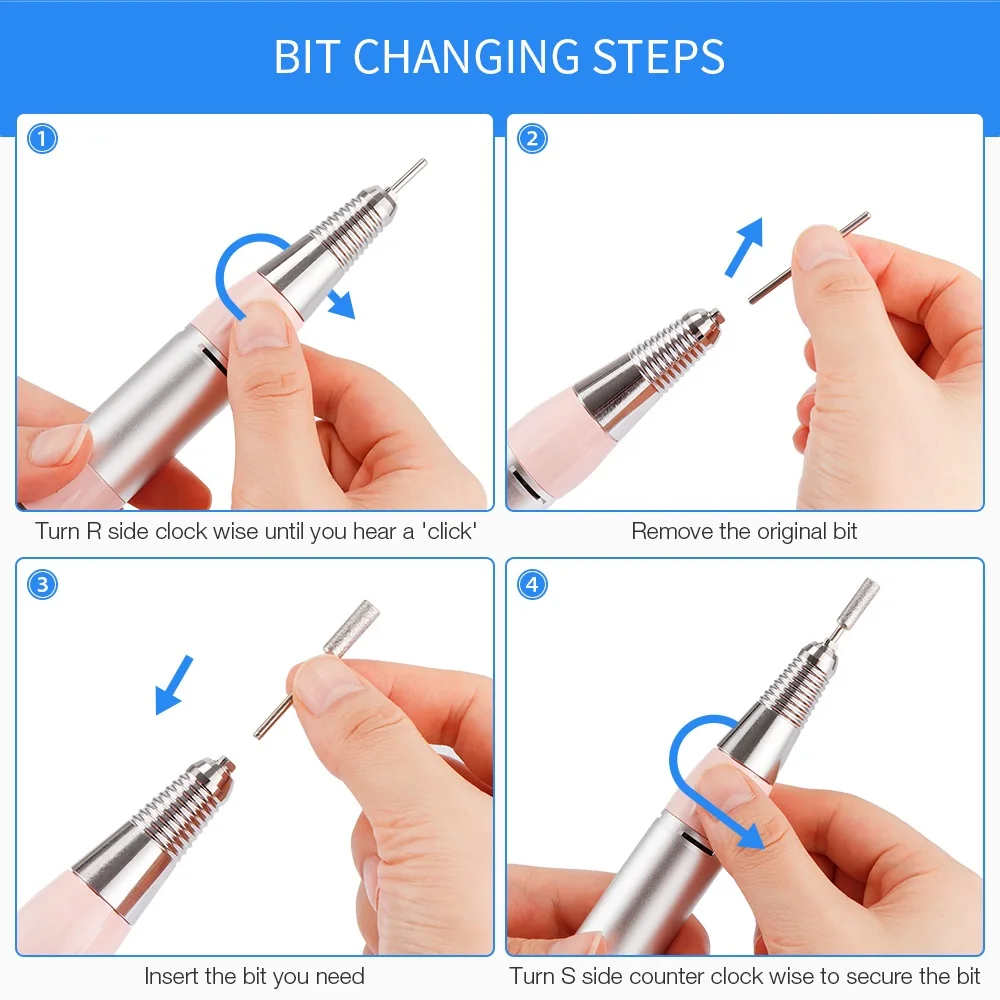 BIT CHANGING STEPS

1

Turn R side clock wise until you hear a 'click'

2

Remove the original bit

3

Insert the bit you need

4

Turn S side counter clock wise to secure the bit