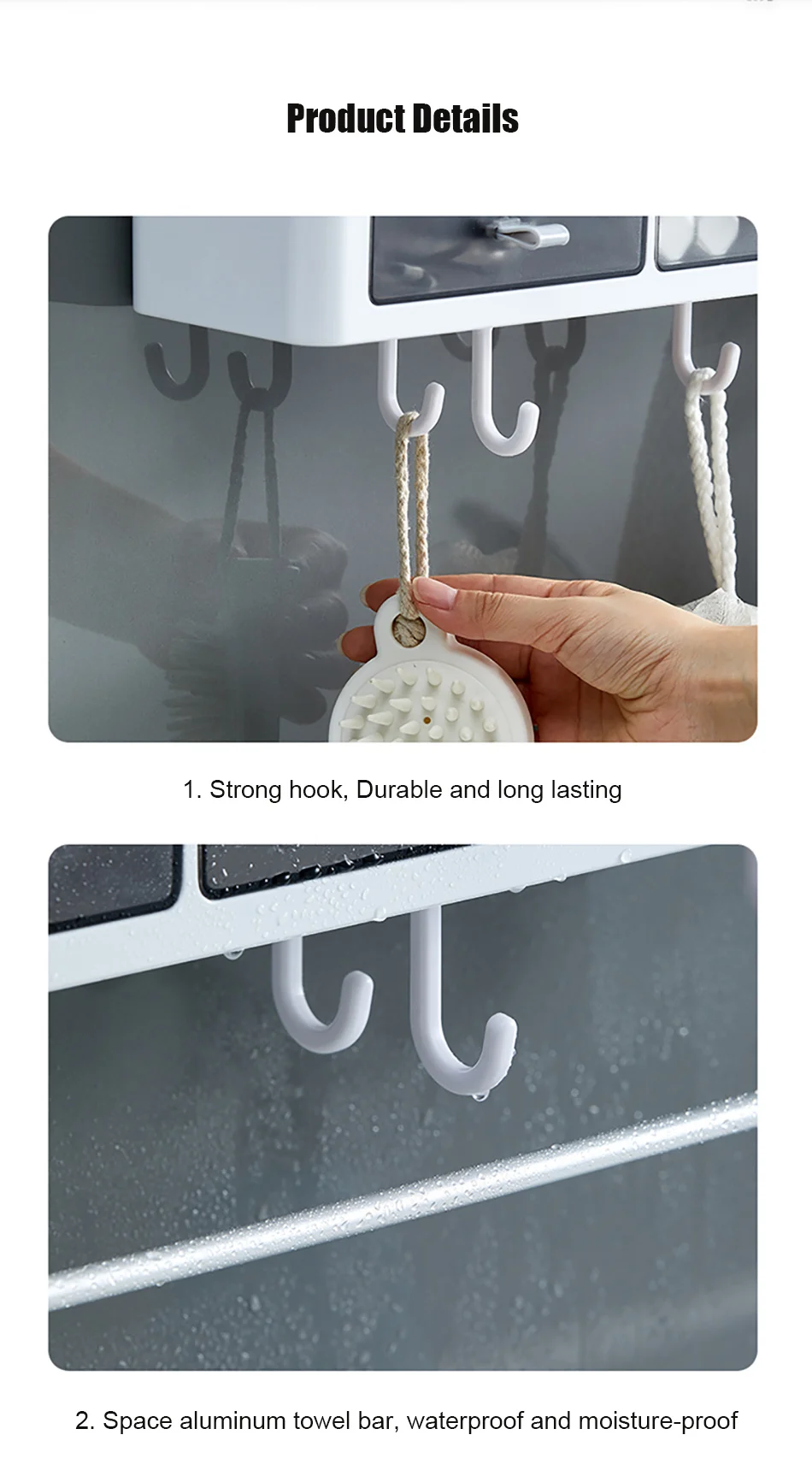 Product Details

1. Strong hook, Durable and long lasting

2. Space aluminum towel bar, waterproof and moisture-proof