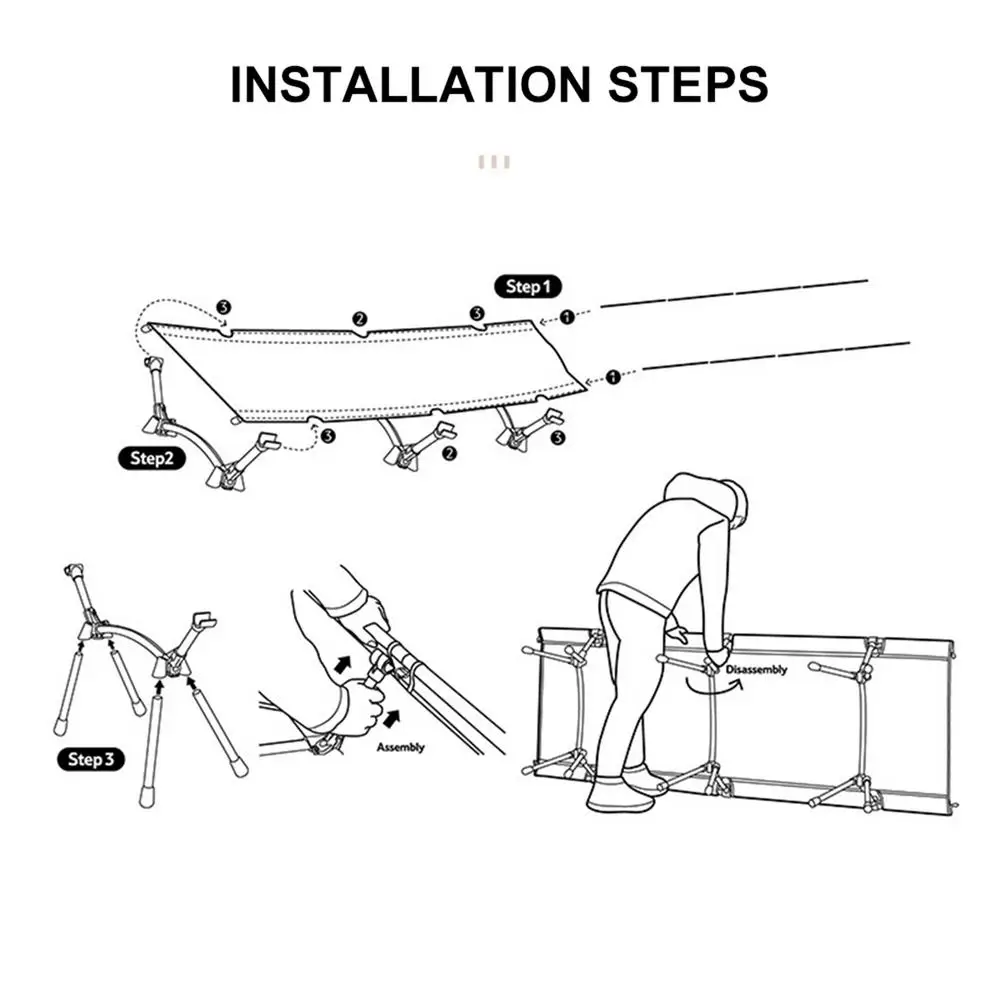 INSTALLATION STEPS

Step 1

3 2 3 1

1

Step2

3 2 3

Step 3

Assembly

Disassembly