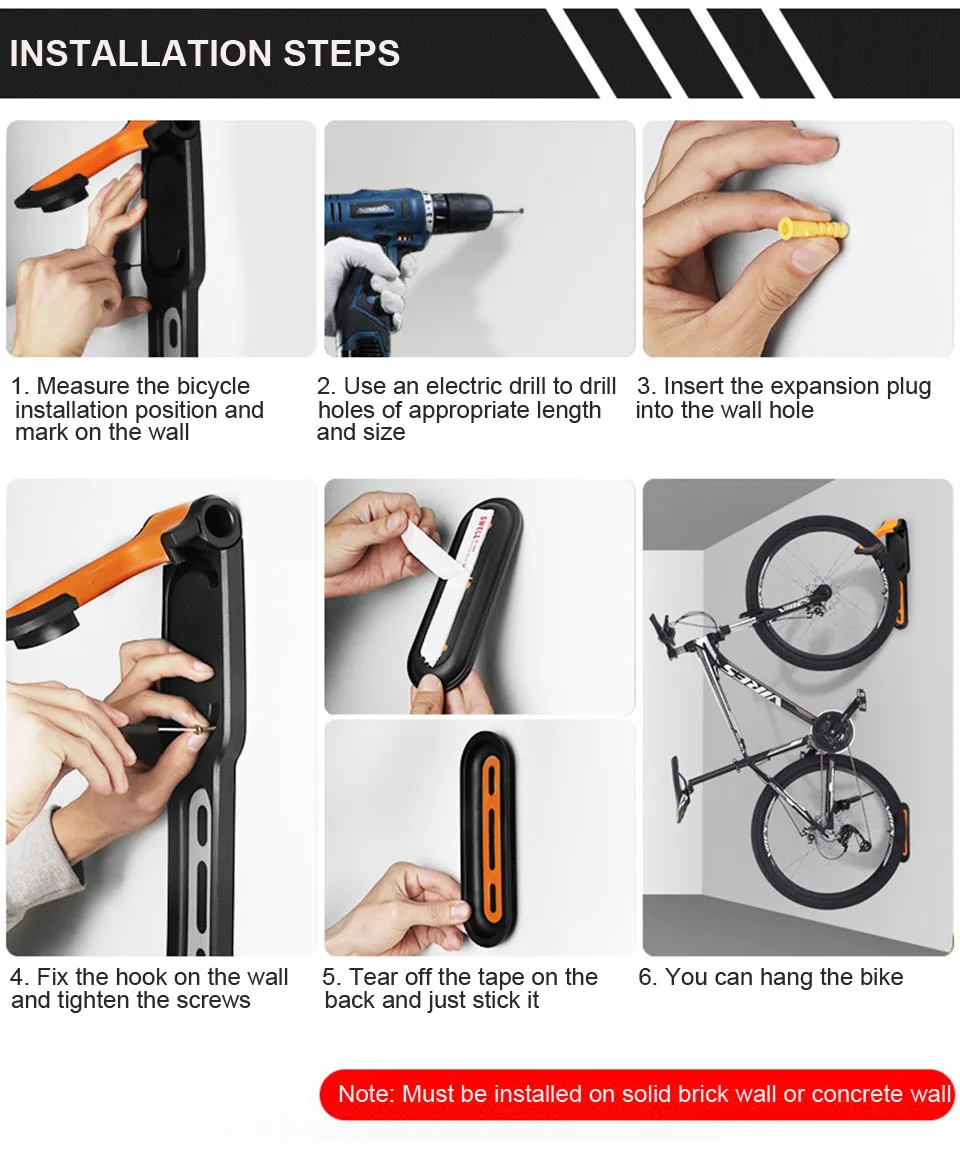 INSTALLATION STEPS

1. Measure the bicycle installation position and mark on the wall

2. Use an electric drill to drill holes of appropriate length and size

3. Insert the expansion plug into the wall hole

4. Fix the hook on the wall and tighten the screws

5. Tear off the tape on the back and just stick it

6. You can hang the bike

Note: Must be installed on solid brick wall or concrete wall