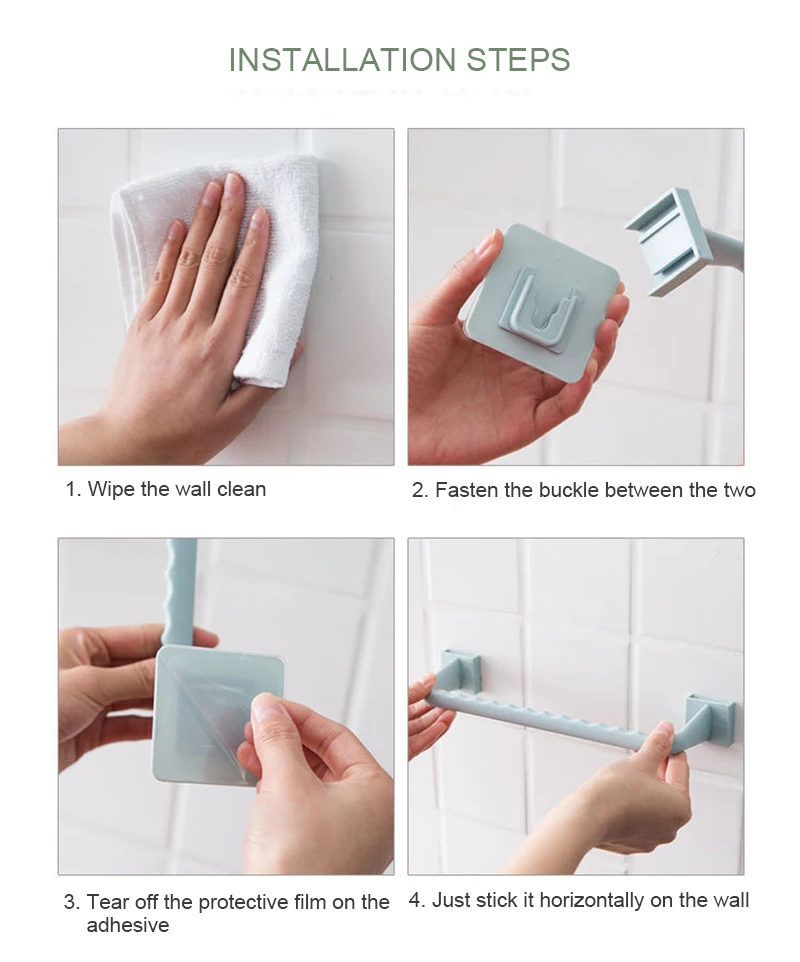 INSTALLATION STEPS

1. Wipe the wall clean

2. Fasten the buckle between the two

3. Tear off the protective film on the adhesive

4. Just stick it horizontally on the wall