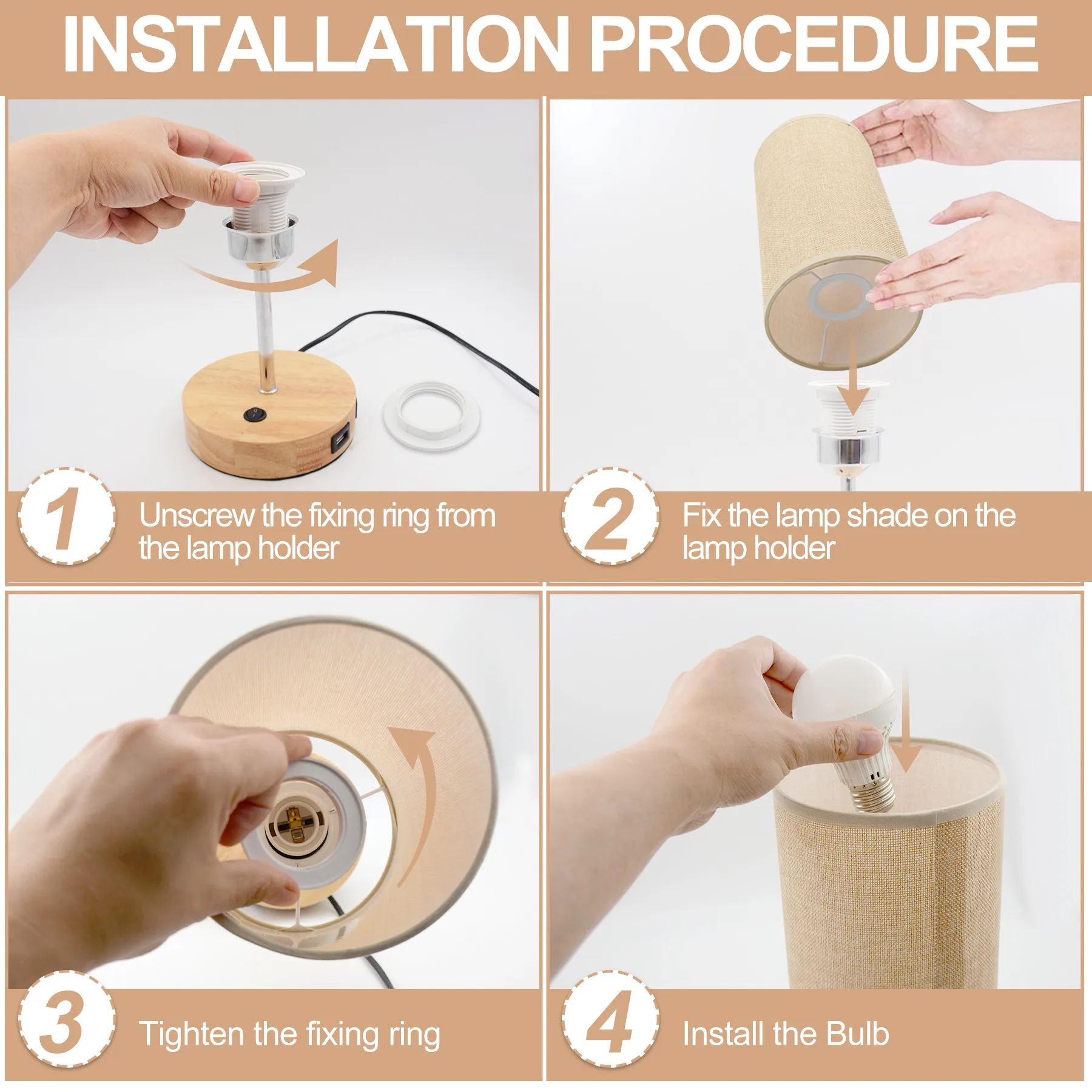 INSTALLATION PROCEDURE

1 Unscrew the fixing ring from the lamp holder

2 Fix the lamp shade on the lamp holder

3 Tighten the fixing ring

4 Install the Bulb