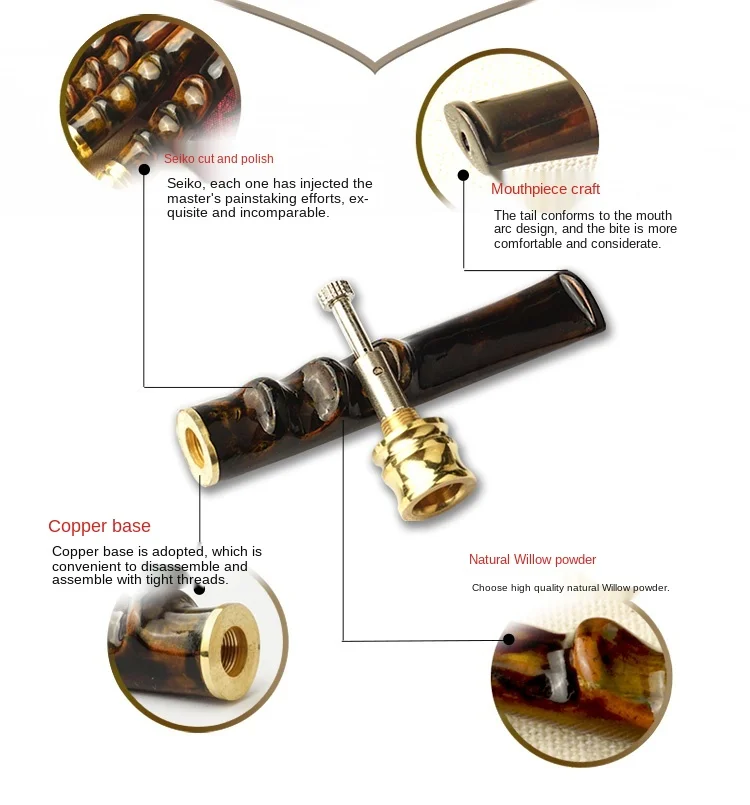 Seiko cut and polish

Seiko, each one has injected the master's painstaking efforts, exquisite and incomparable.

Mouthpiece craft

The tail conforms to the mouth arc design, and the bite is more comfortable and considerate.

Copper base

Copper base is adopted, which is convenient to disassemble and assemble with tight threads.

Natural Willow powder

Choose high quality natural Willow powder.