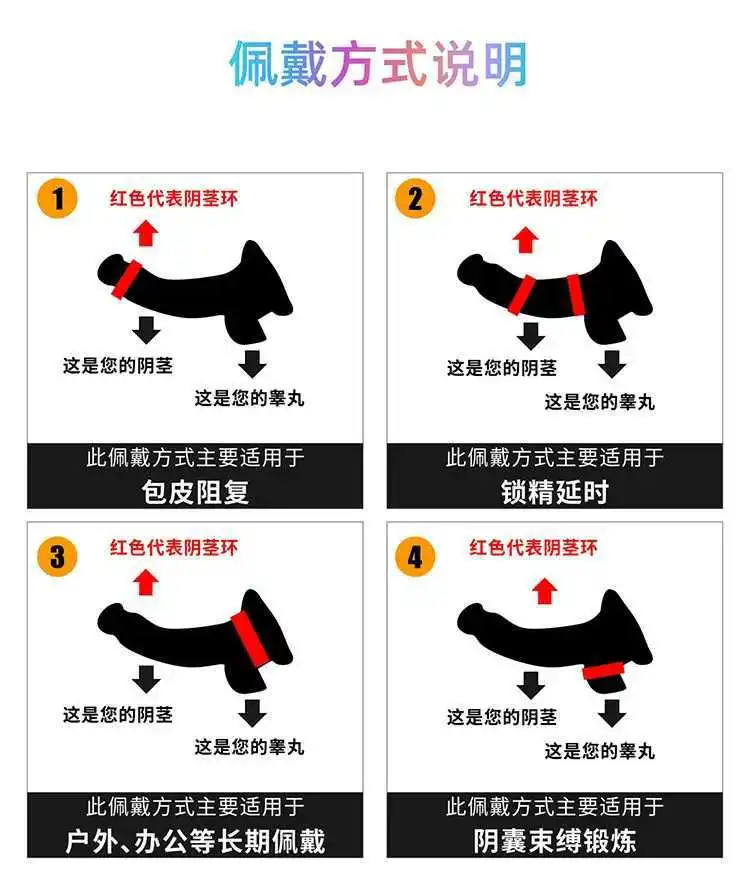 佩戴方式说明

1
红色代表阴茎环
这是您的阴茎
这是您的睾丸
此佩戴方式主要适用于
包皮阻复

2
红色代表阴茎环
这是您的阴茎
这是您的睾丸
此佩戴方式主要适用于
锁精延时

3
红色代表阴茎环
这是您的阴茎
这是您的睾丸
此佩戴方式主要适用于
户外、办公等长期佩戴

4
红色代表阴茎环
这是您的阴茎
这是您的睾丸
此佩戴方式主要适用于
阴囊束缚锻炼