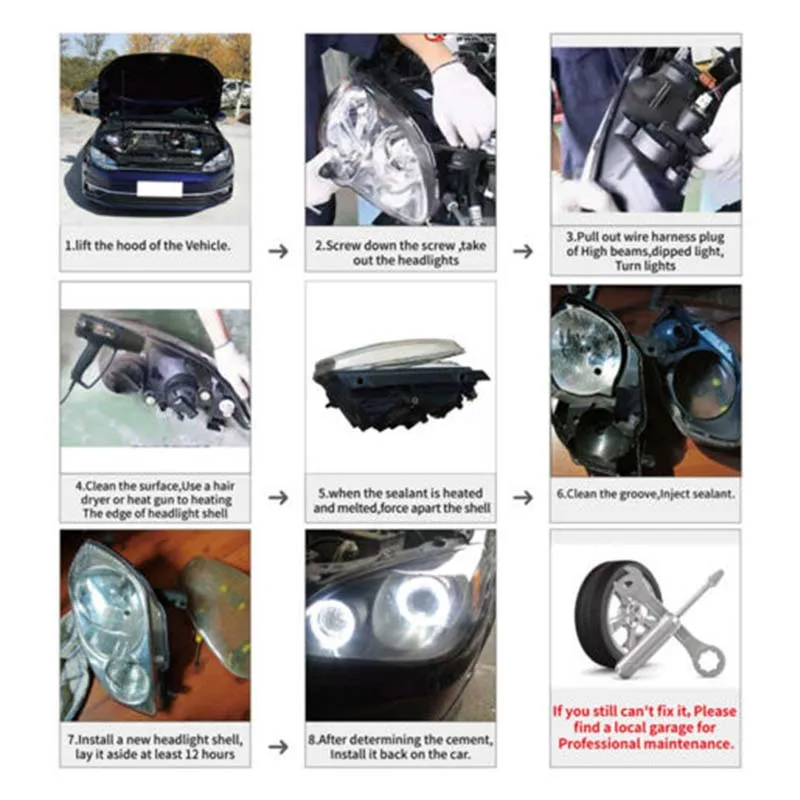 1.lift the hood of the Vehicle.

→

2.Screw down the screw ,take out the headlights

→

3.Pull out wire harness plug of High beams,dipped light, Turn lights

4.Clean the surface,Use a hair dryer or heat gun to heating The edge of headlight shell

→

5.when the sealant is heated and melted,force apart the shell

→

6.Clean the groove,Inject sealant.

7.Install a new headlight shell, lay it aside at least 12 hours

→

8.After determining the cement, Install it back on the car.

If you still can't fix it, Please find a local garage for Professional maintenance.