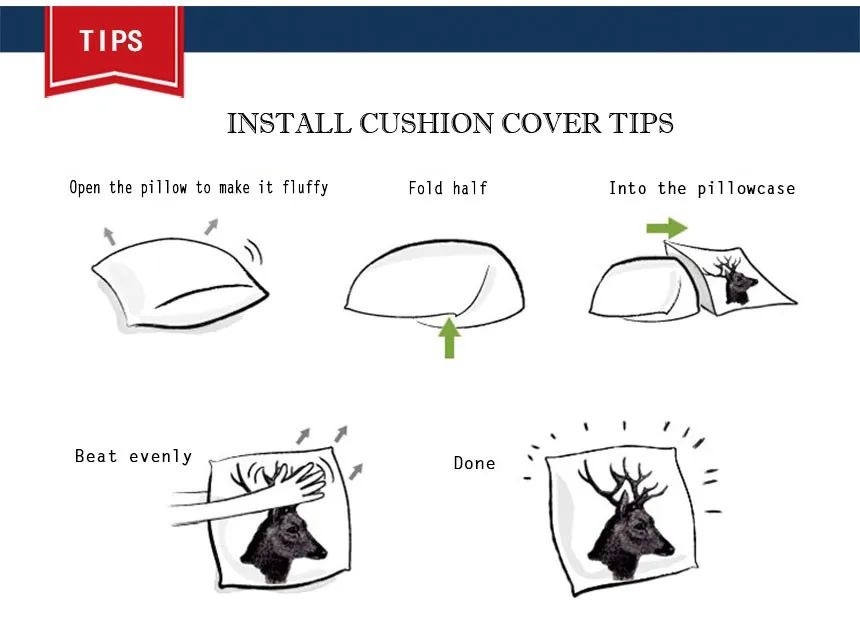 TIPS

INSTALL CUSHION COVER TIPS

Open the pillow to make it fluffy

Fold half

Into the pillowcase

Beat evenly

Done