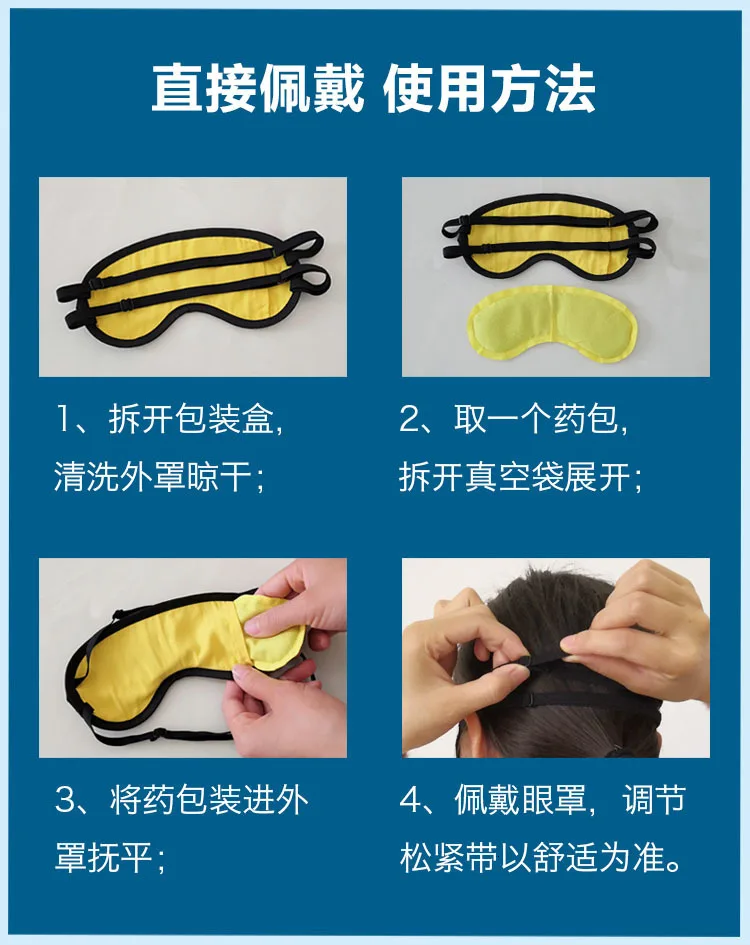 直接佩戴 使用方法

1、拆开包装盒，清洗外罩晾干；

2、取一个药包，拆开真空袋展开；

3、将药包装进外罩抚平；

4、佩戴眼罩，调节松紧带以舒适为准。