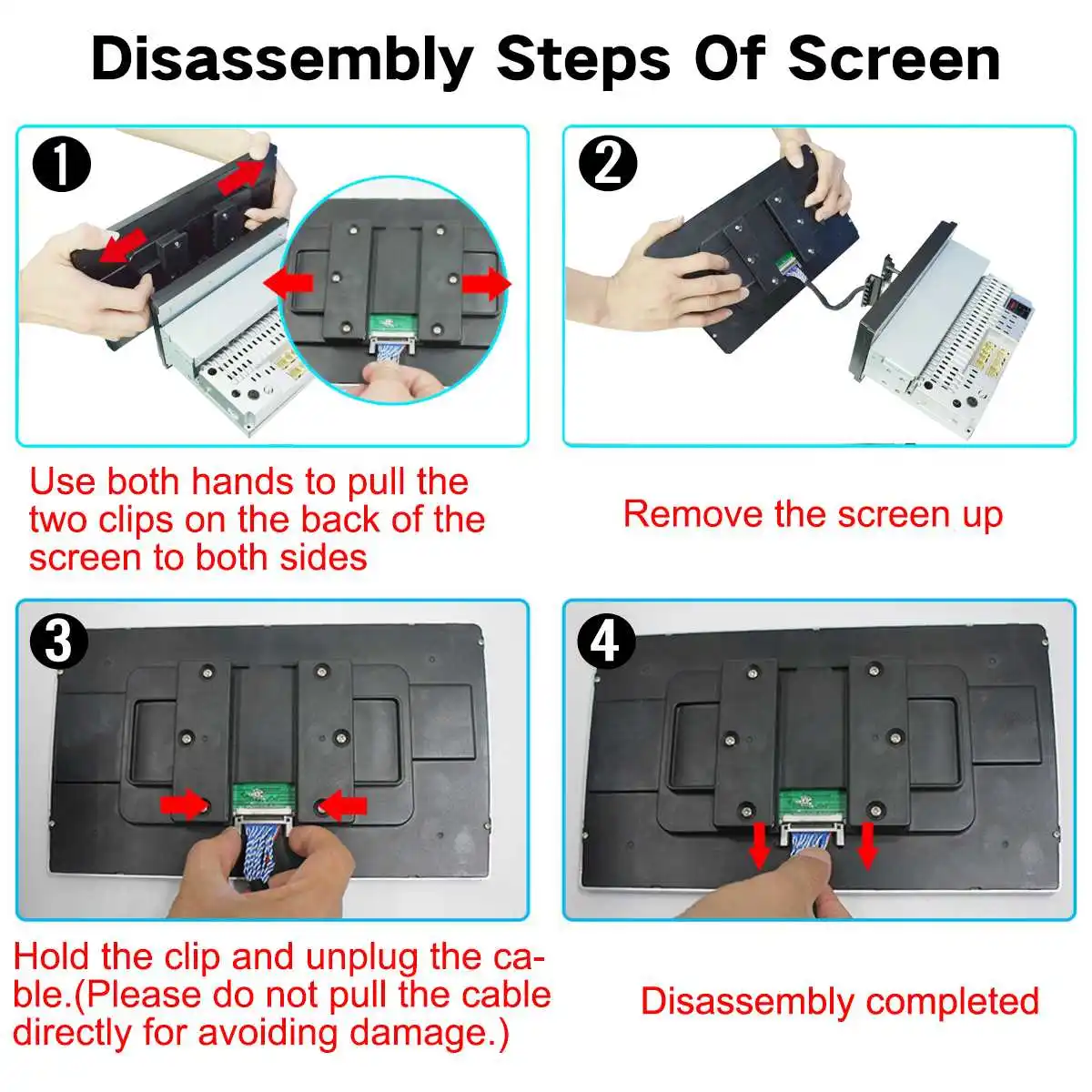 Disassembly Steps Of Screen

1

Use both hands to pull the two clips on the back of the screen to both sides

2

Remove the screen up

3

Hold the clip and unplug the cable.(Please do not pull the cable directly for avoiding damage.)

4

Disassembly completed