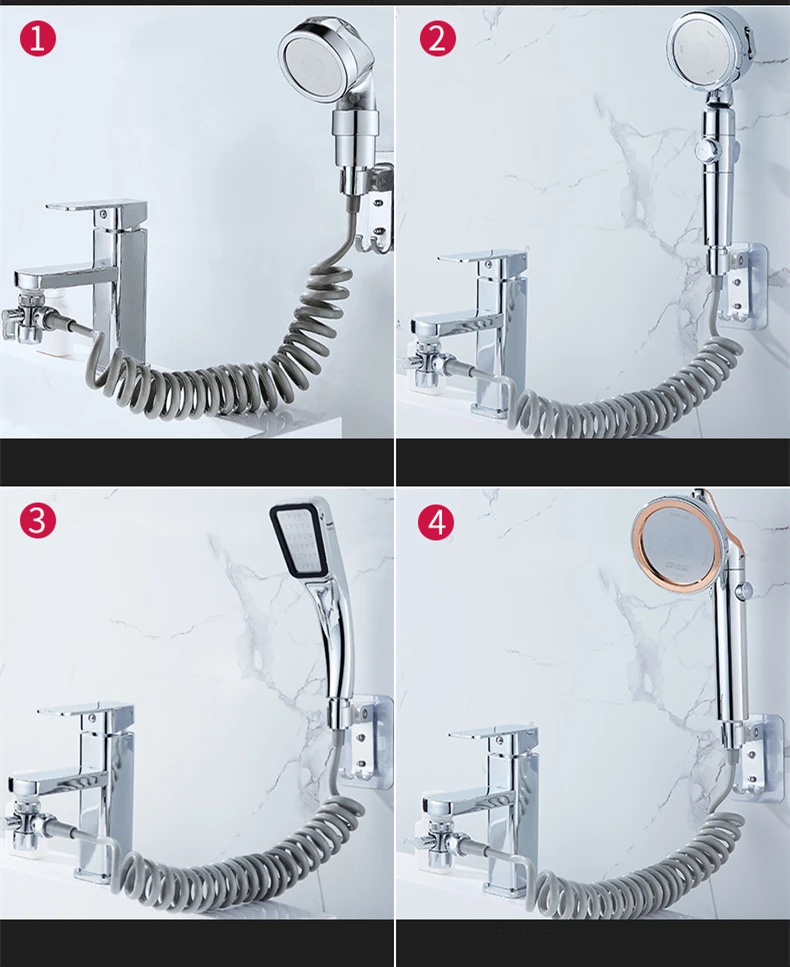 1

2

3

4