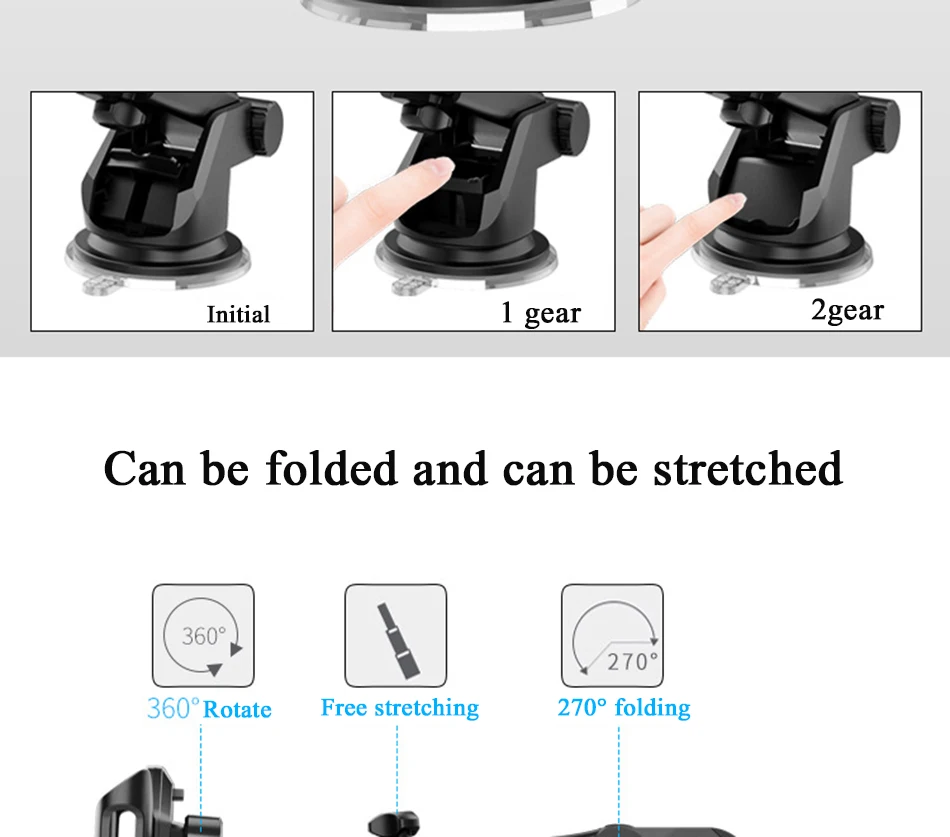 Initial

1 gear

2gear

Can be folded and can be stretched

360°

360° Rotate

Free stretching

270°

270° folding