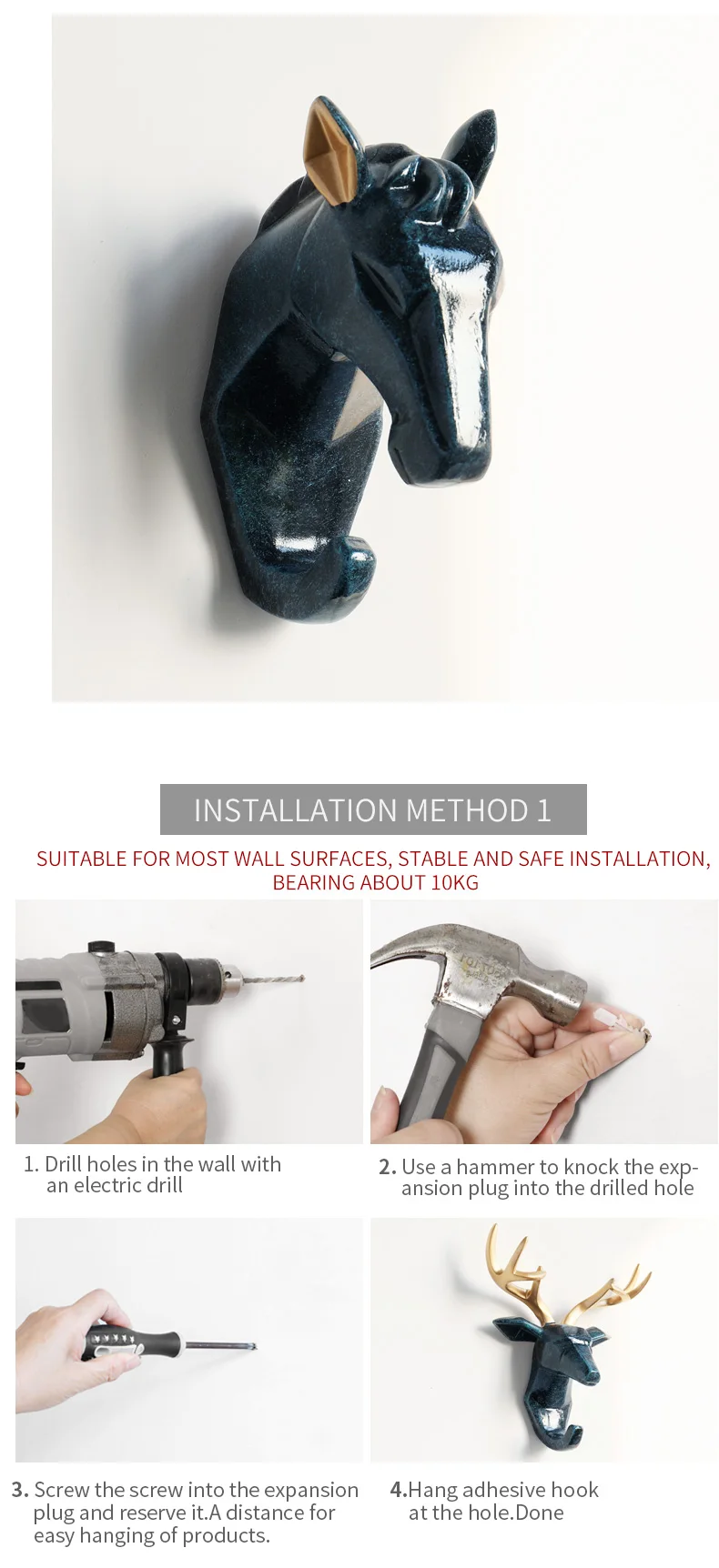 INSTALLATION METHOD 1

SUITABLE FOR MOST WALL SURFACES, STABLE AND SAFE INSTALLATION, BEARING ABOUT 10KG

1. Drill holes in the wall with an electric drill

2. Use a hammer to knock the expansion plug into the drilled hole

3. Screw the screw into the expansion plug and reserve it.A distance for easy hanging of products.

4.Hang adhesive hook at the hole.Done