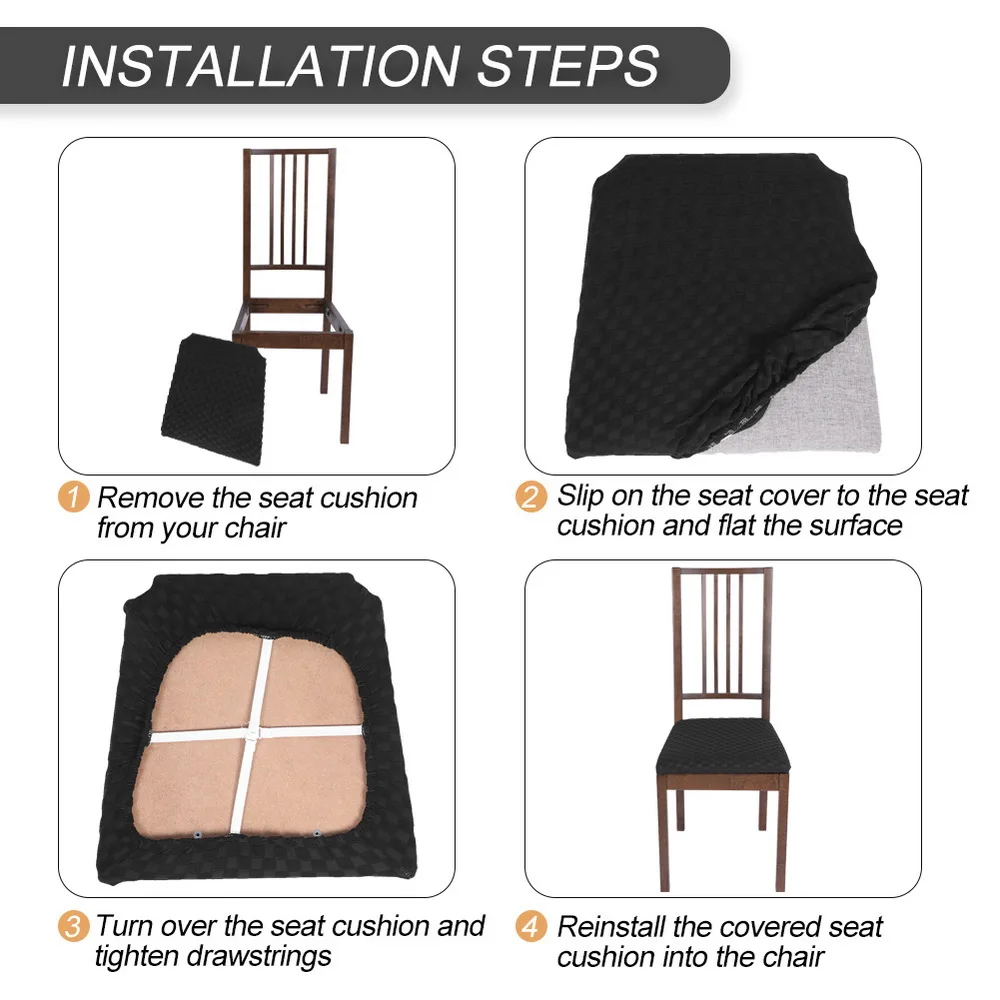 INSTALLATION STEPS

1 Remove the seat cushion from your chair

2 Slip on the seat cover to the seat cushion and flat the surface

3 Turn over the seat cushion and tighten drawstrings

4 Reinstall the covered seat cushion into the chair