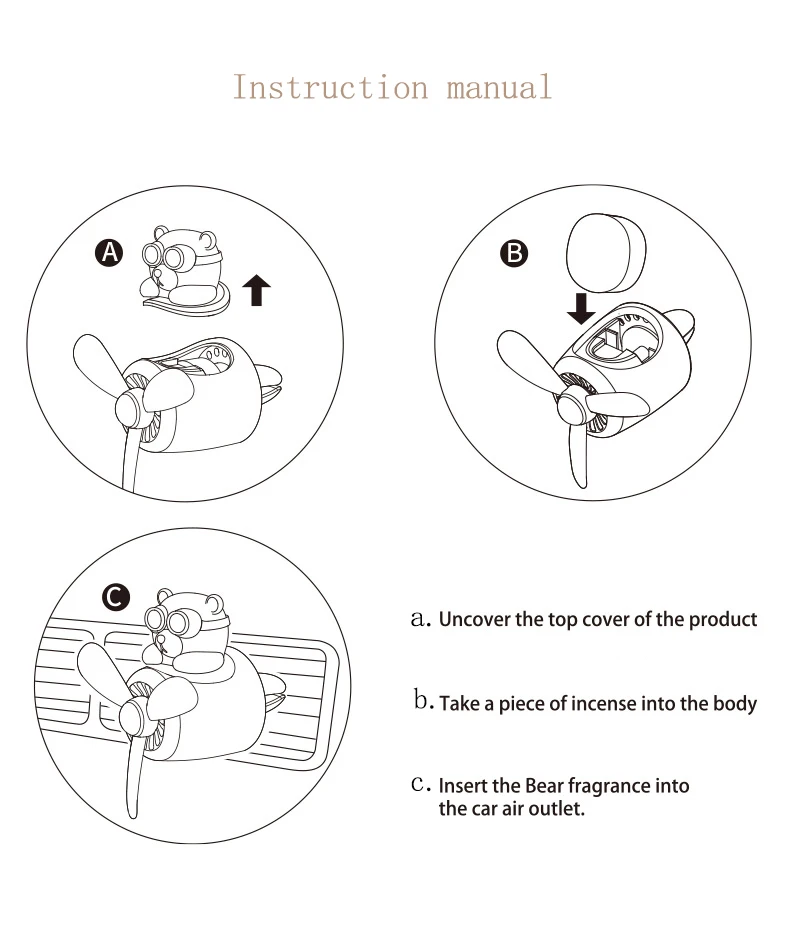 Instruction manual

A

B

C

a. Uncover the top cover of the product

b. Take a piece of incense into the body

c. Insert the Bear fragrance into the car air outlet.