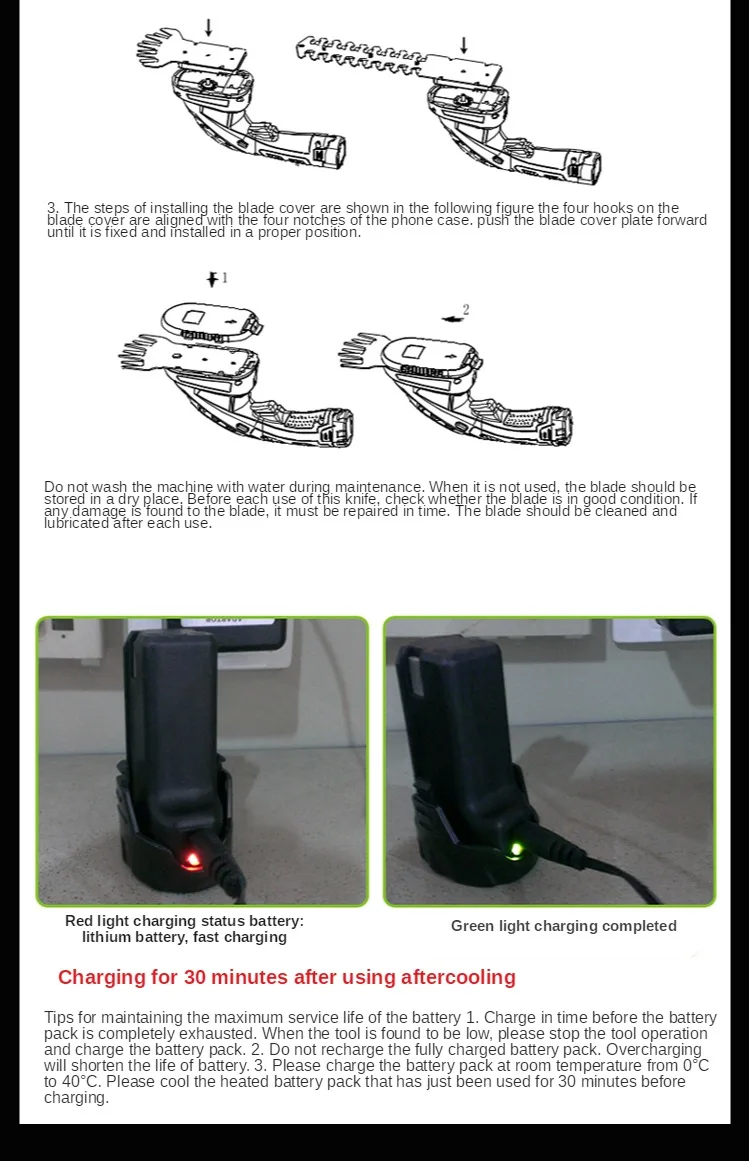 3. The steps of installing the blade cover are shown in the following figure the four hooks on the blade cover are aligned with the four notches of the phone case. push the blade cover plate forward until it is fixed and installed in a proper position.

1

2

Do not wash the machine with water during maintenance. When it is not used, the blade should be stored in a dry place. Before each use of this knife, check whether the blade is in good condition. If any damage is found to the blade, it must be repaired in time. The blade should be cleaned and lubricated after each use.

Red light charging status battery: lithium battery, fast charging

Green light charging completed

Charging for 30 minutes after using aftercooling

Tips for maintaining the maximum service life of the battery 1. Charge in time before the battery pack is completely exhausted. When the tool is found to be low, please stop the tool operation and charge the battery pack. 2. Do not recharge the fully charged battery pack. Overcharging will shorten the life of battery. 3. Please charge the battery pack at room temperature from 0°C to 40°C. Please cool the heated battery pack that has just been used for 30 minutes before charging.