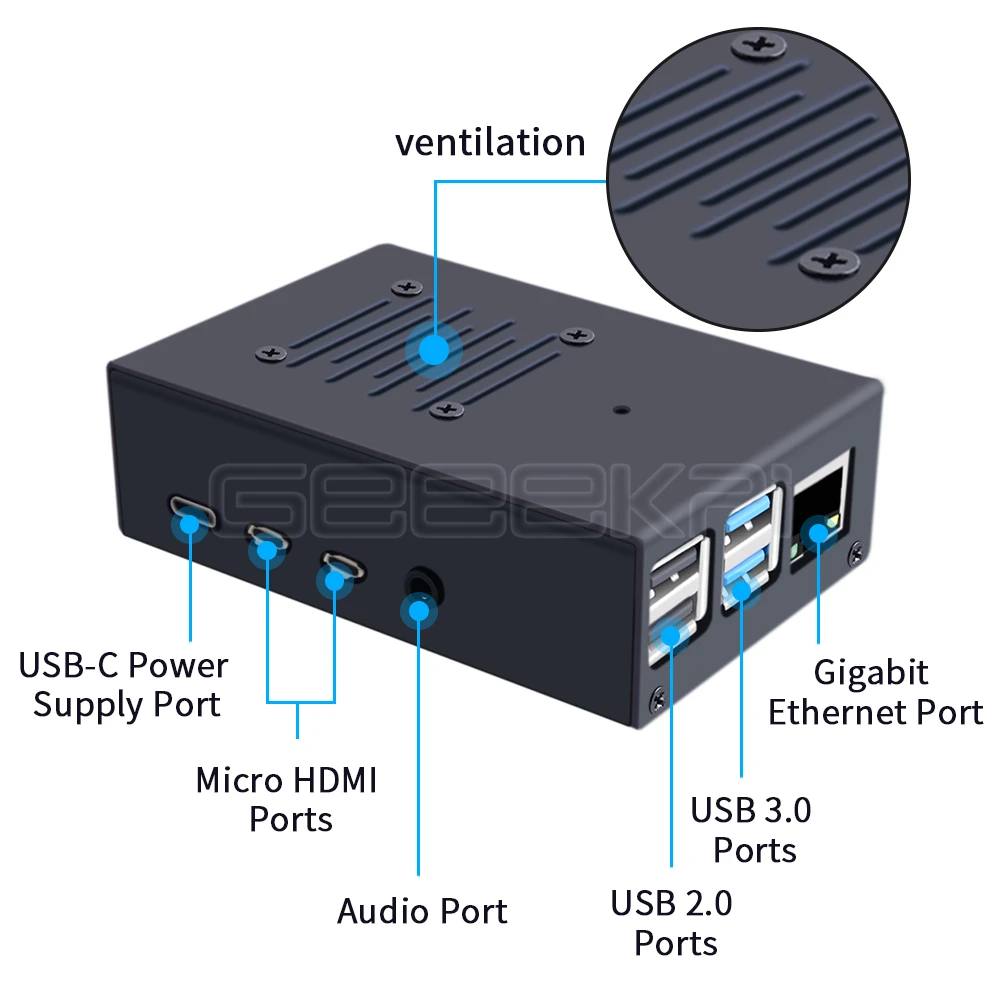 ventilation

GEEEKPI

USB-C Power Supply Port

Micro HDMI Ports

Audio Port

USB 2.0 Ports

USB 3.0 Ports

Gigabit Ethernet Port