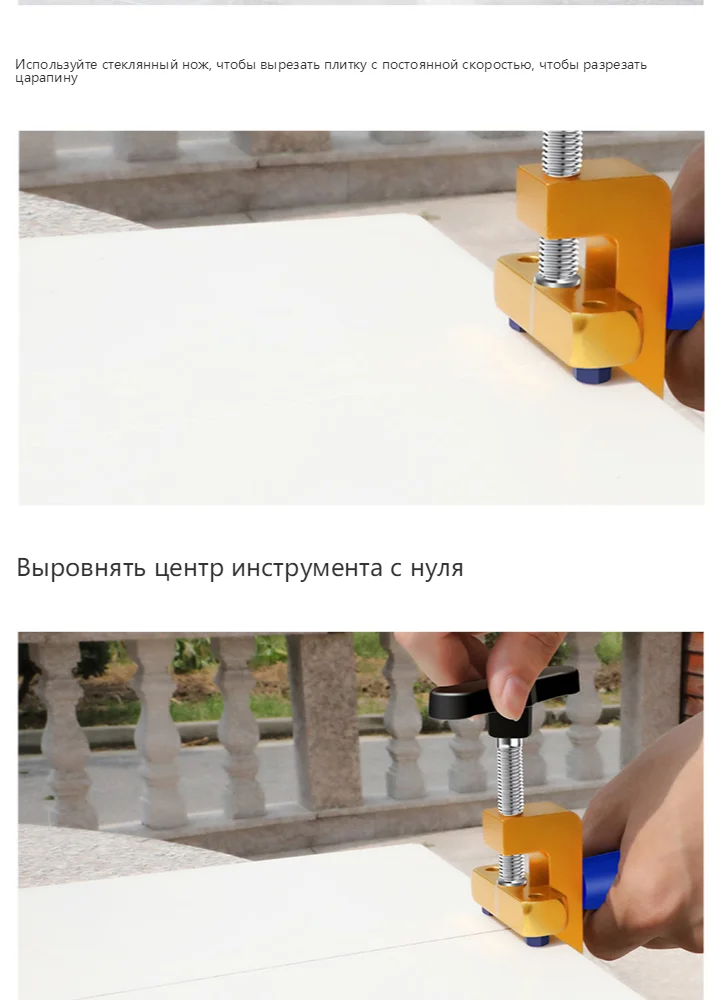 Используйте стеклянный нож, чтобы вырезать плитку с постоянной скоростью, чтобы разрезать царапину

Выровнять центр инструмента с нуля