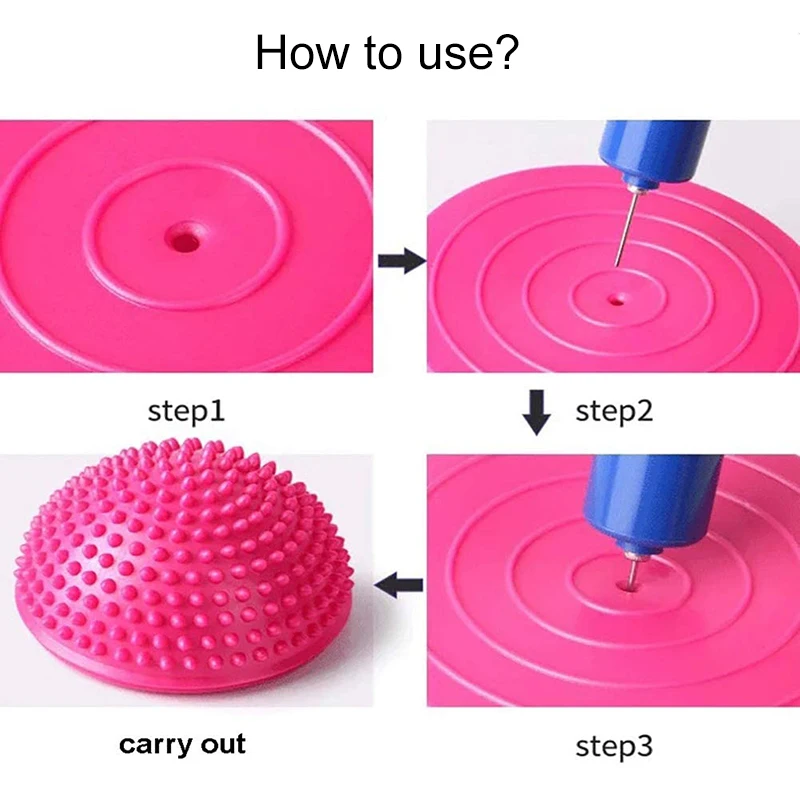 How to use?

step1

step2

carry out

step3