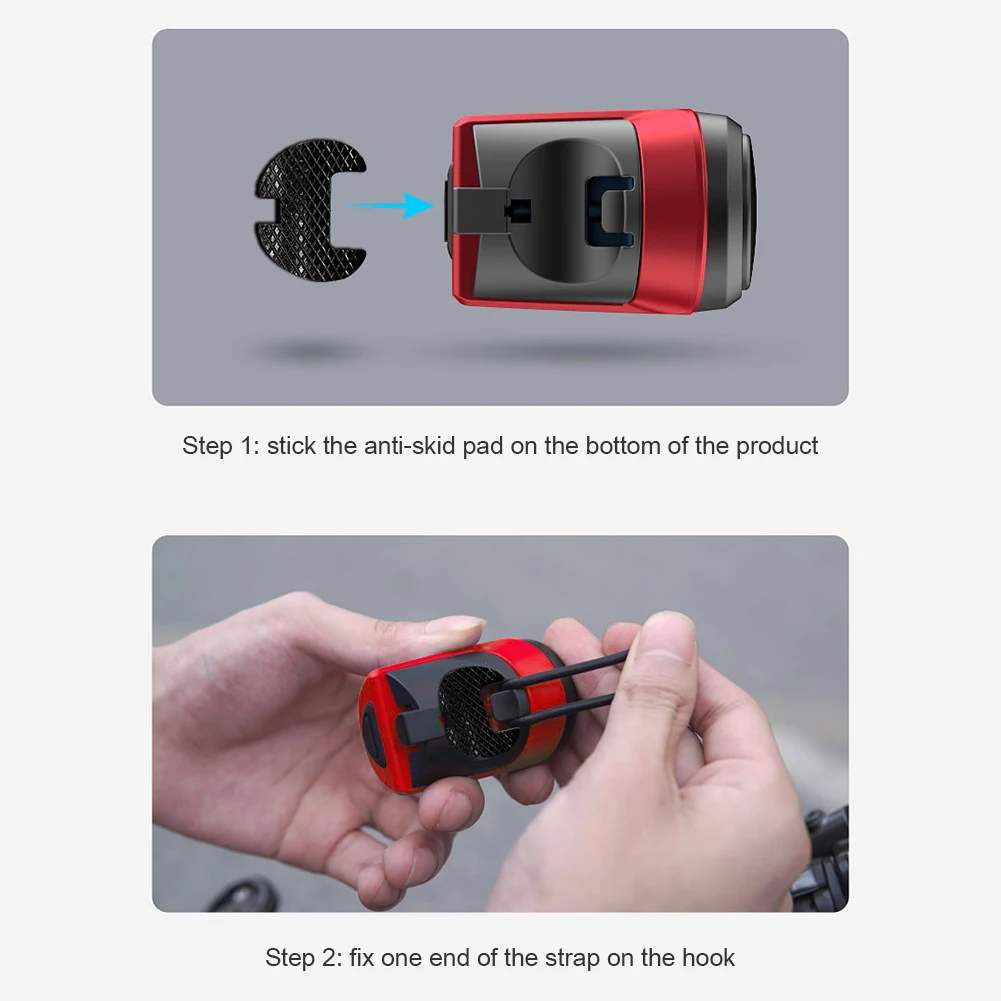 Step 1: stick the anti-skid pad on the bottom of the product

Step 2: fix one end of the strap on the hook