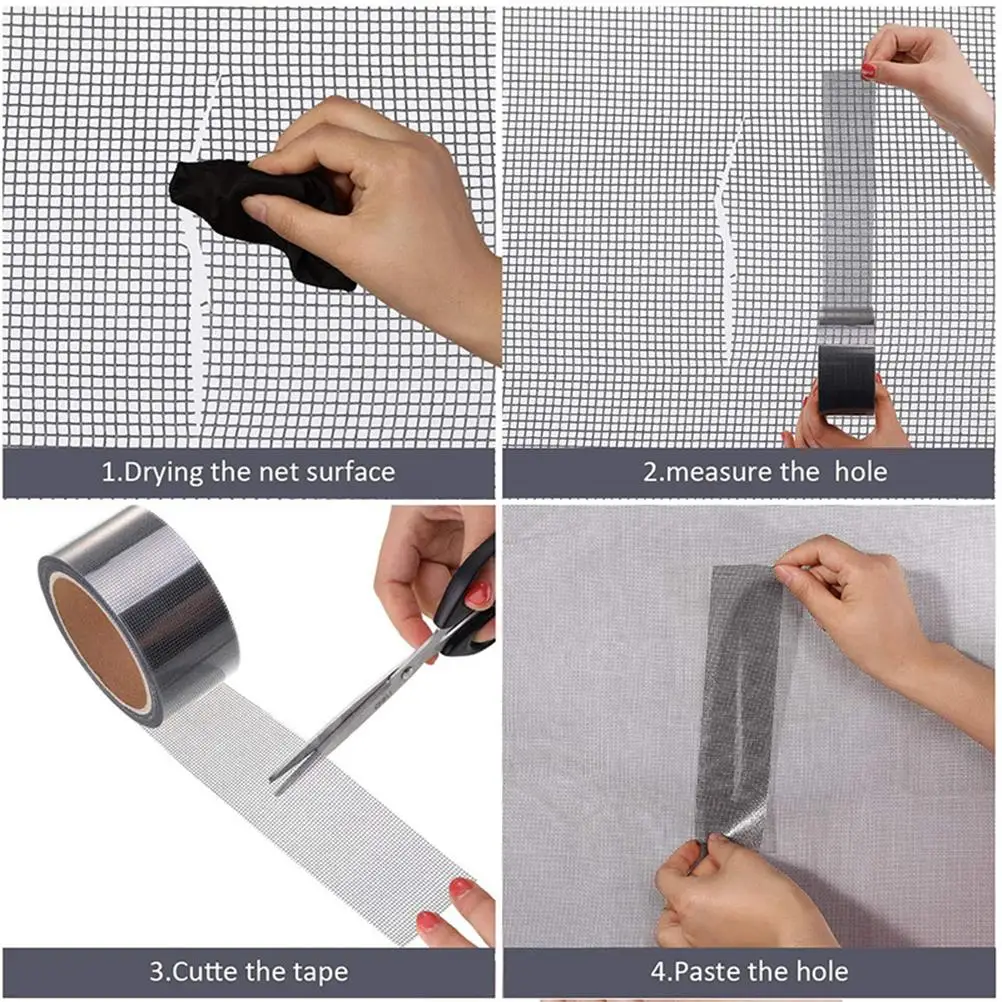 1.Drying the net surface

2.measure the hole

3.Cutte the tape

4.Paste the hole