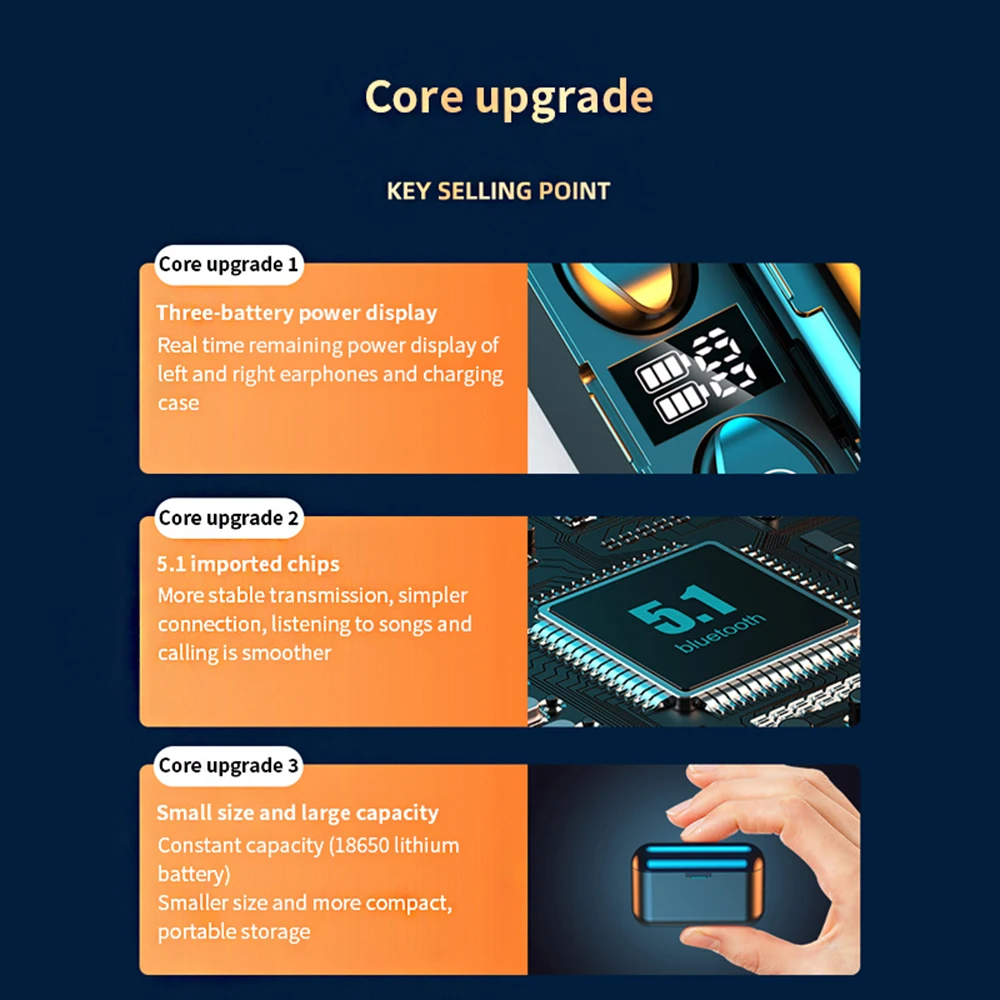 Core upgrade

KEY SELLING POINT

Core upgrade 1

Three-battery power display
Real time remaining power display of left and right earphones and charging case

Core upgrade 2

5.1 imported chips
More stable transmission, simpler connection, listening to songs and calling is smoother

5.1
bluetooth

Core upgrade 3

Small size and large capacity
Constant capacity (18650 lithium battery)
Smaller size and more compact, portable storage