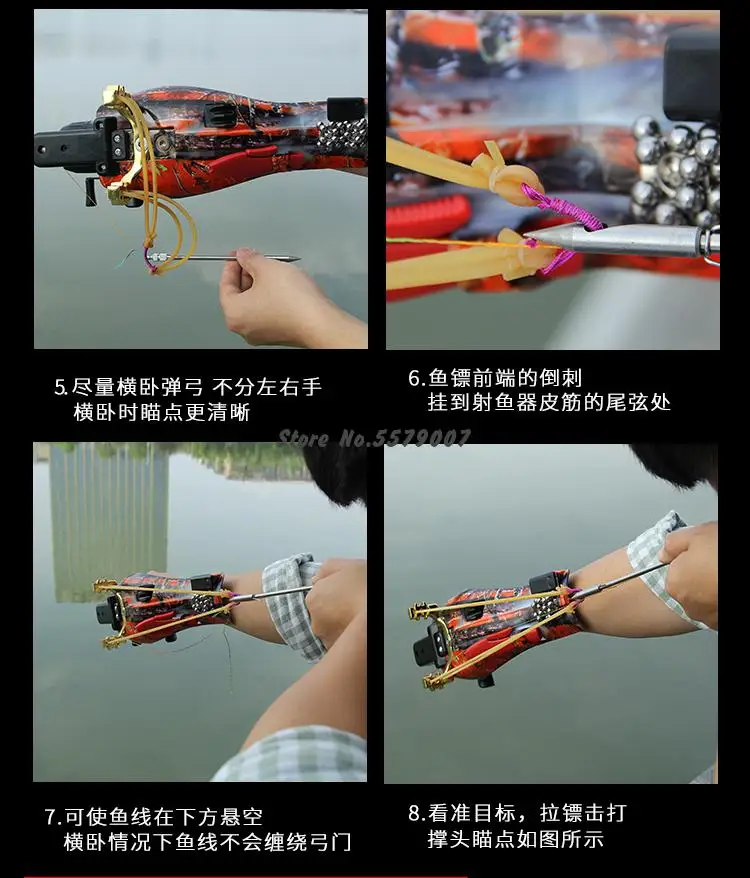 5.尽量横卧弹弓 不分左右手
横卧时瞄点更清晰

6.鱼镖前端的倒刺
挂到射鱼器皮筋的尾弦处

Store No.5579007

7.可使鱼线在下方悬空
横卧情况下鱼线不会缠绕弓门

8.看准目标，拉镖击打
撑头瞄点如图所示