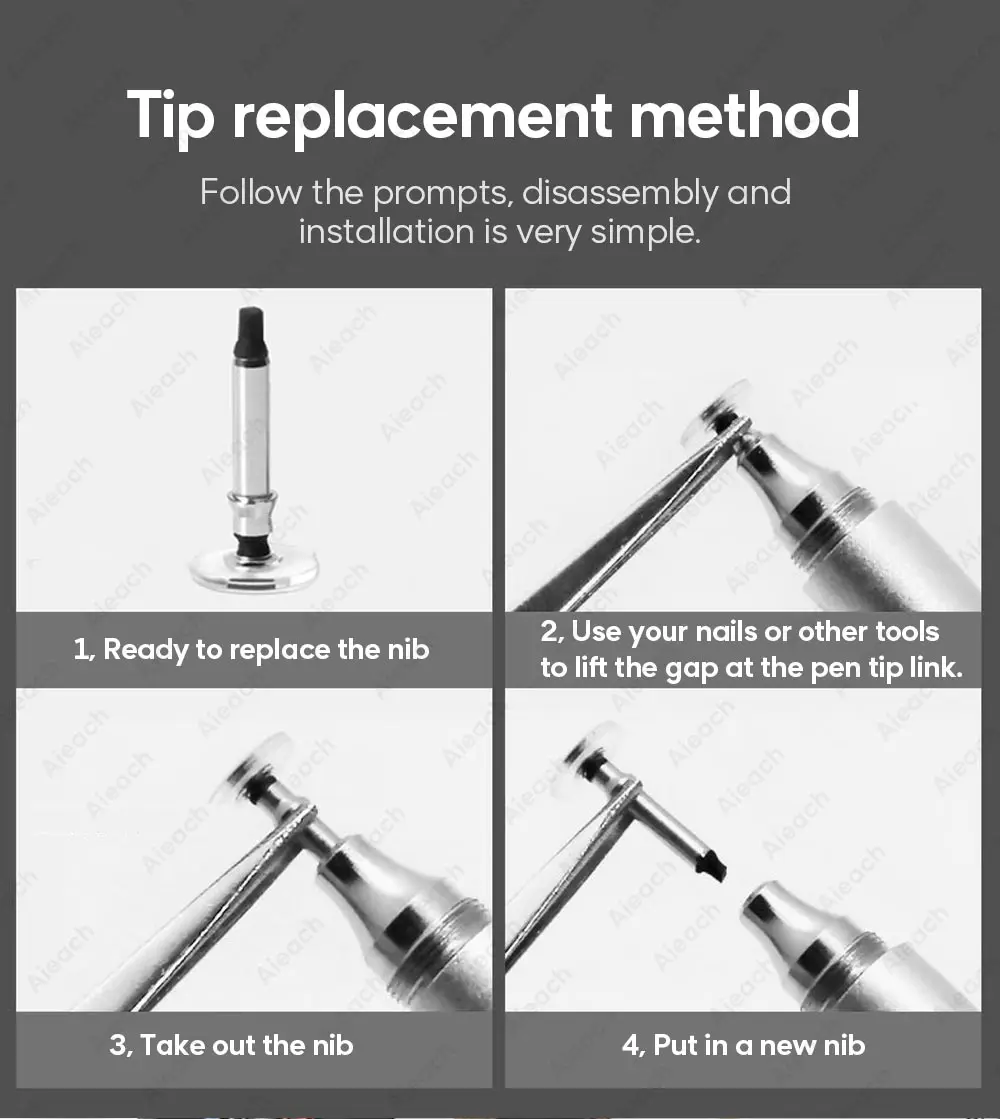 Tip replacement method

Follow the prompts, disassembly and installation is very simple.

Aieach

1, Ready to replace the nib

2, Use your nails or other tools to lift the gap at the pen tip link.

3, Take out the nib

4, Put in a new nib