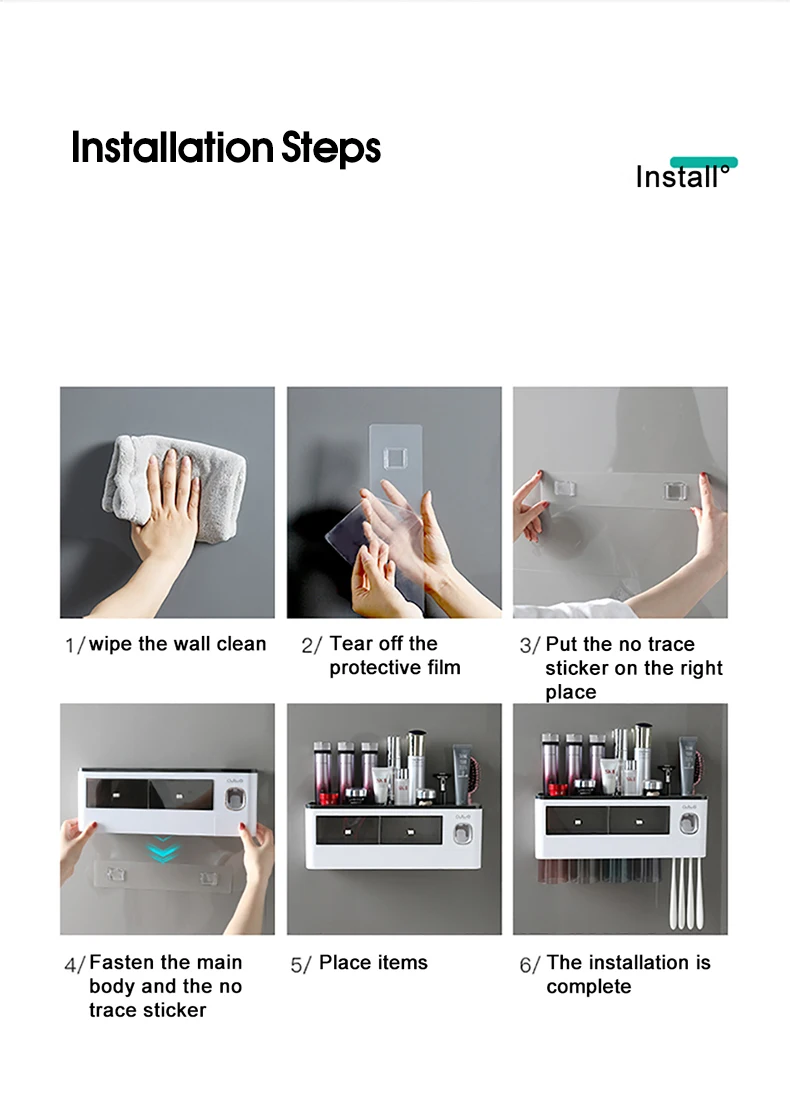 Installation Steps

Install°

1/ wipe the wall clean

2/ Tear off the protective film

3/ Put the no trace sticker on the right place

4/ Fasten the main body and the no trace sticker

5/ Place items

6/ The installation is complete